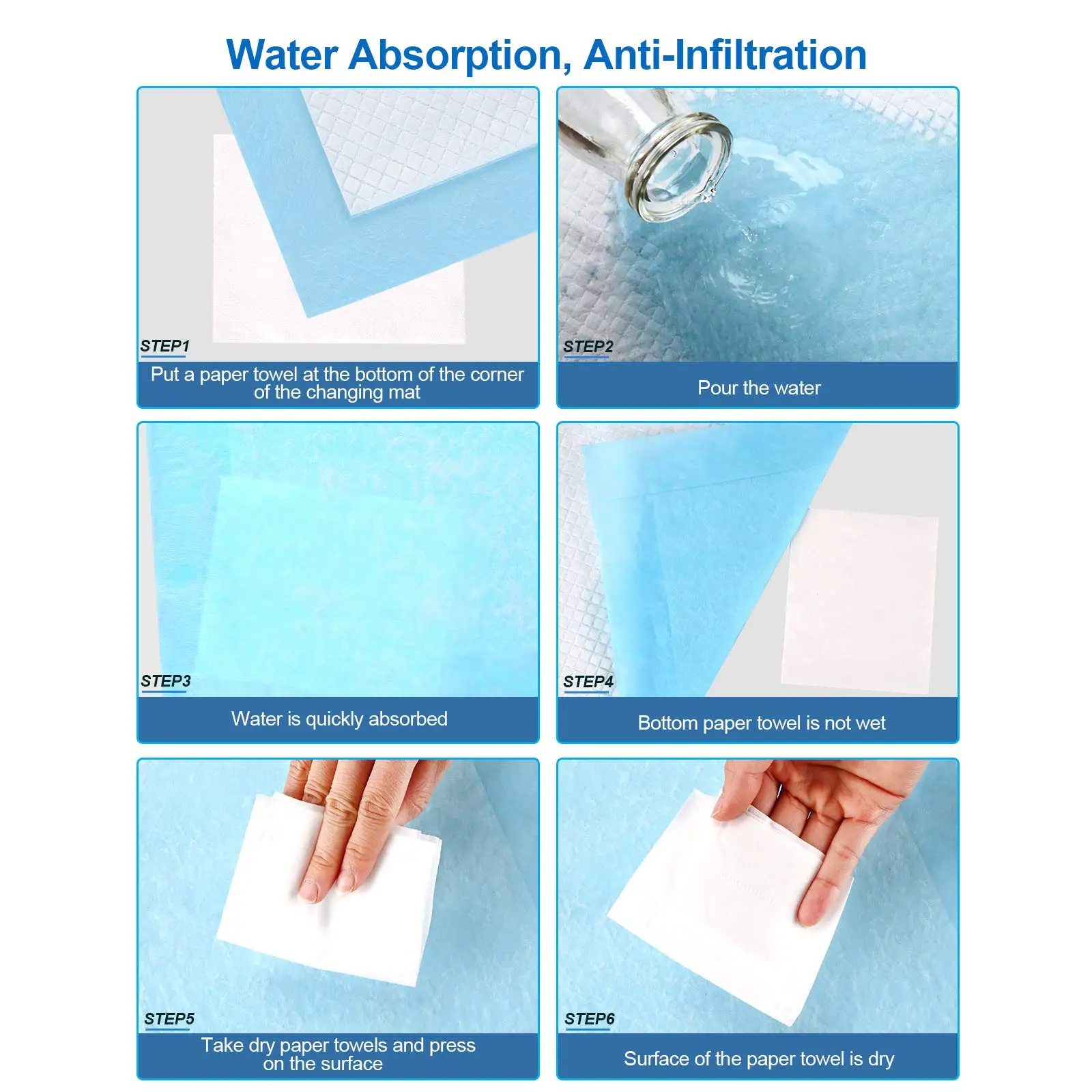 Water Absorption, Anti-Infiltration

STEP1
Put a paper towel at the bottom of the corner of the changing mat

STEP2
Pour the water

STEP3
Water is quickly absorbed

STEP4
Bottom paper towel is not wet

STEP5
Take dry paper towels and press on the surface

STEP6
Surface of the paper towel is dry