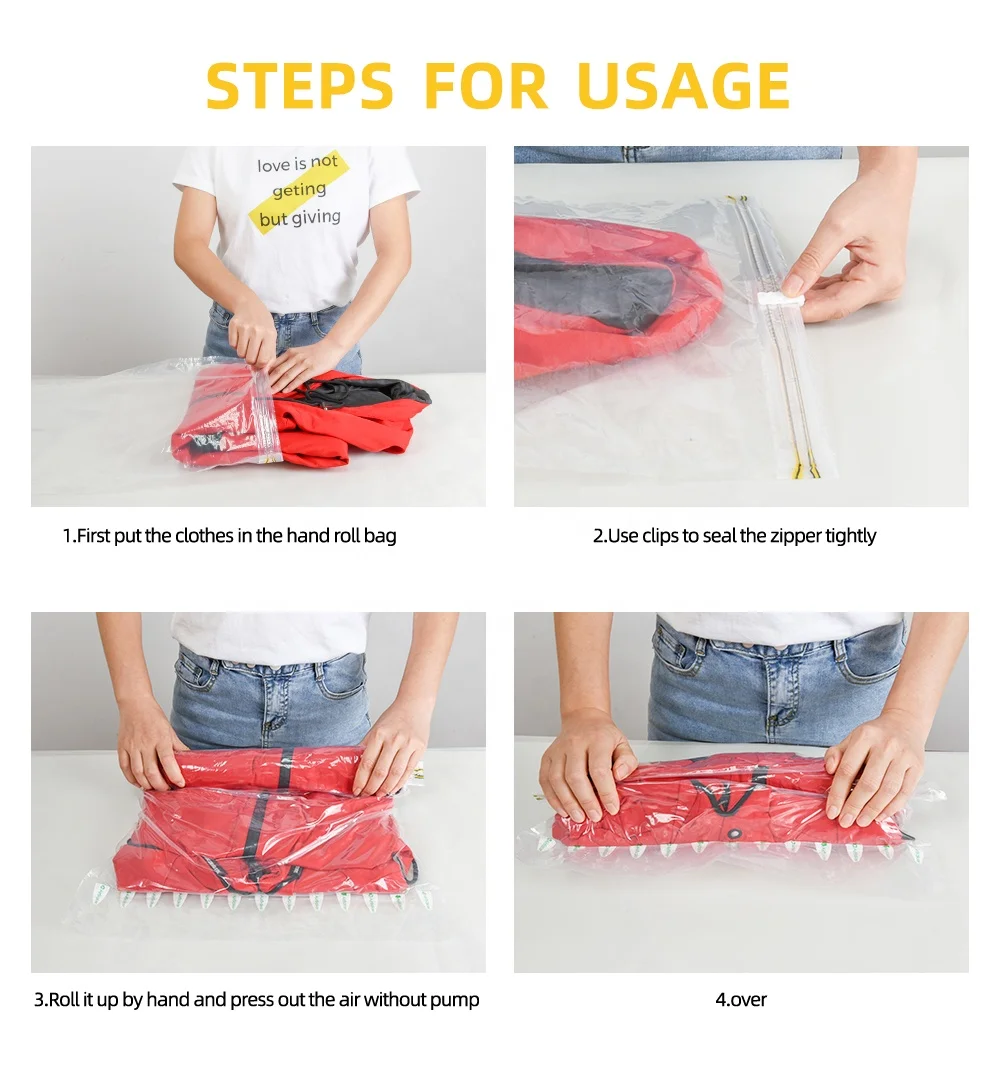 STEPS FOR USAGE

love is not geting but giving

1.First put the clothes in the hand roll bag

2.Use clips to seal the zipper tightly

3.Roll it up by hand and press out the air without pump

4.over