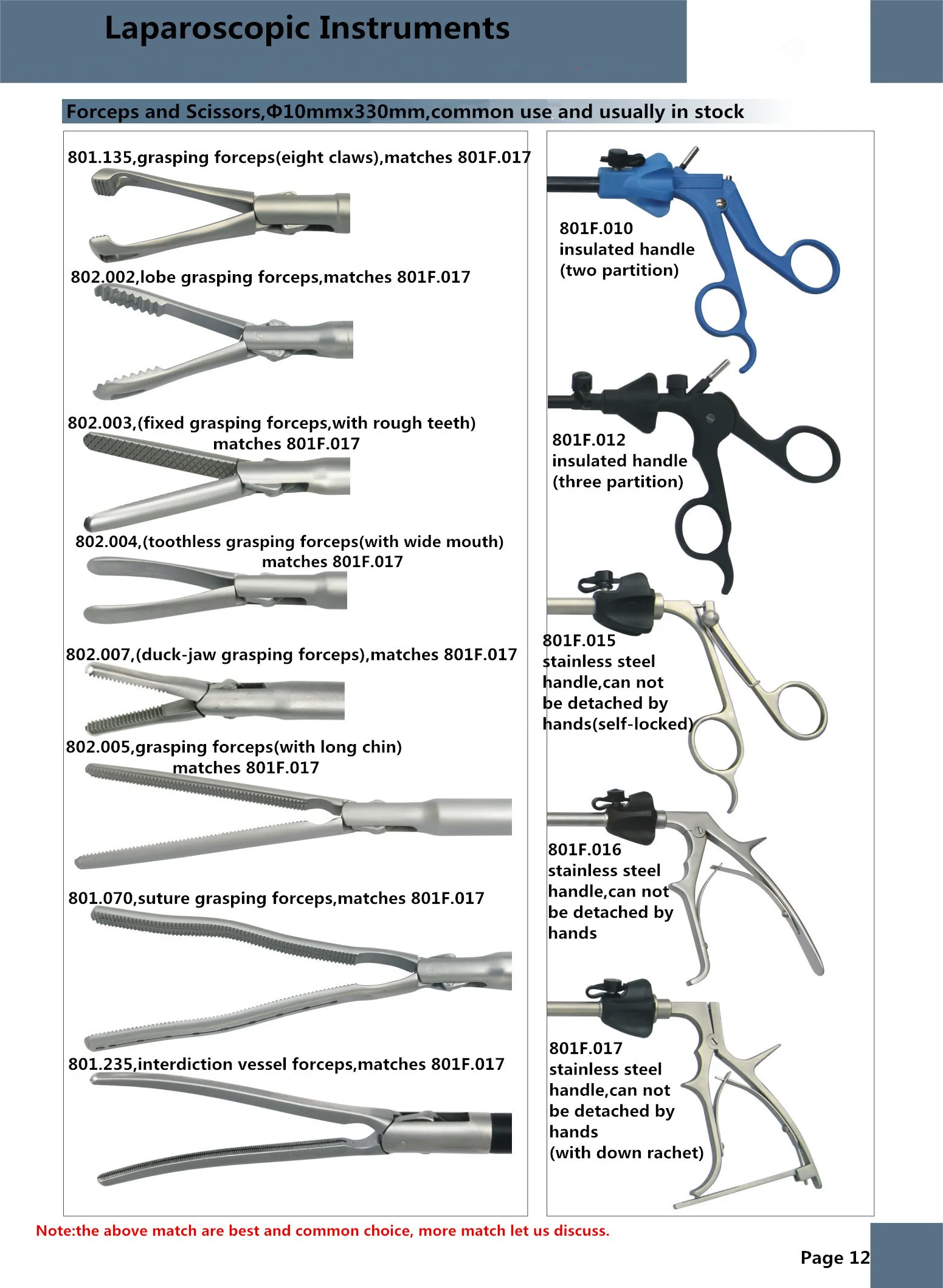 Laparoscopic Instruments

Forceps and Scissors,Φ10mmx330mm,common use and usually in stock

801.135,grasping forceps(eight claws),matches 801F.017

802.002,lobe grasping forceps,matches 801F.017

802.003,(fixed grasping forceps,with rough teeth) matches 801F.017

802.004,(toothless grasping forceps(with wide mouth) matches 801F.017

802.007,(duck-jaw grasping forceps),matches 801F.017

802.005,grasping forceps(with long chin) matches 801F.017

801.070,suture grasping forceps,matches 801F.017

801.235,interdiction vessel forceps,matches 801F.017

801F.010 insulated handle (two partition)

801F.012 insulated handle (three partition)

801F.015 stainless steel handle,can not be detached by hands(self-locked)

801F.016 stainless steel handle,can not be detached by hands

801F.017 stainless steel handle,can not be detached by hands (with down rachet)

Note:the above match are best and common choice, more match let us discuss.

Page 12