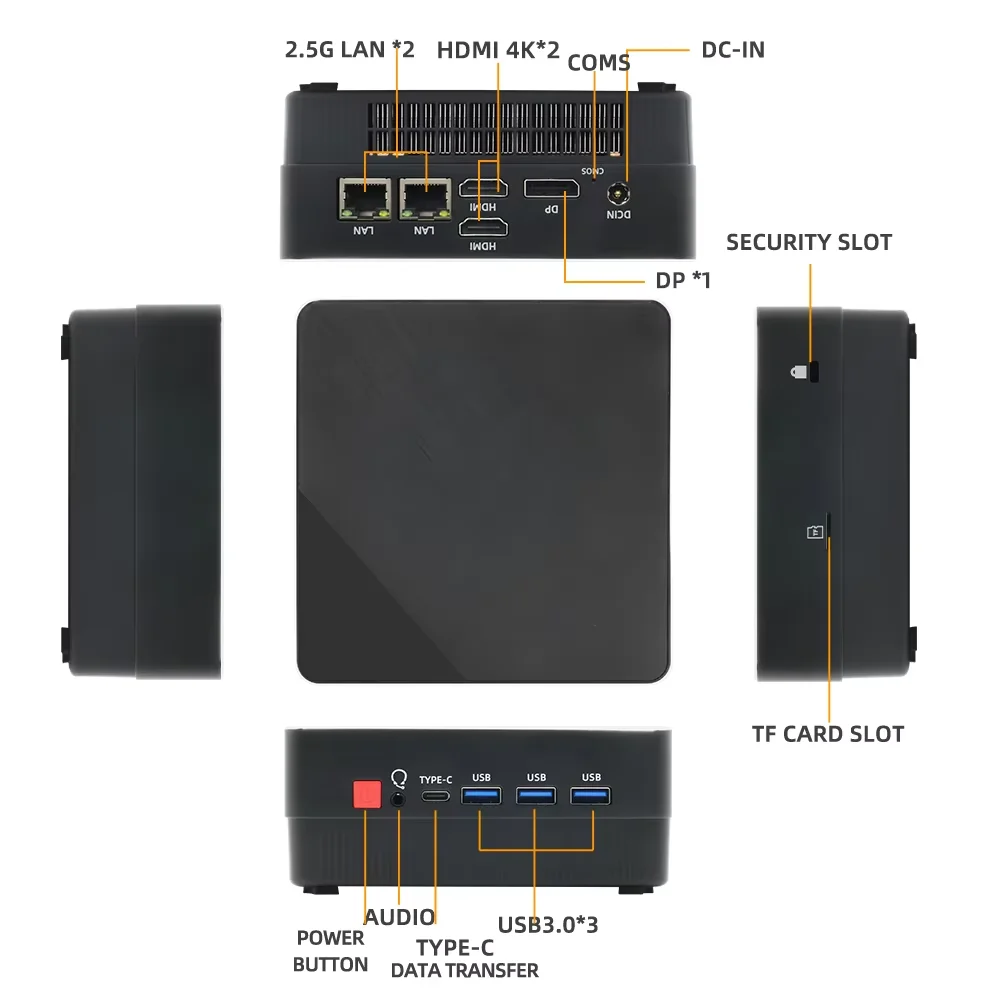 2.5G LAN *2
HDMI 4K*2
COMS
DC-IN
LAN
LAN
HDMI
HDMI
DP
CMOS
DCIN
SECURITY SLOT
DP *1
TF CARD SLOT
TYPE-C
USB
USB
USB
AUDIO
USB3.0*3
POWER BUTTON
TYPE-C
DATA TRANSFER