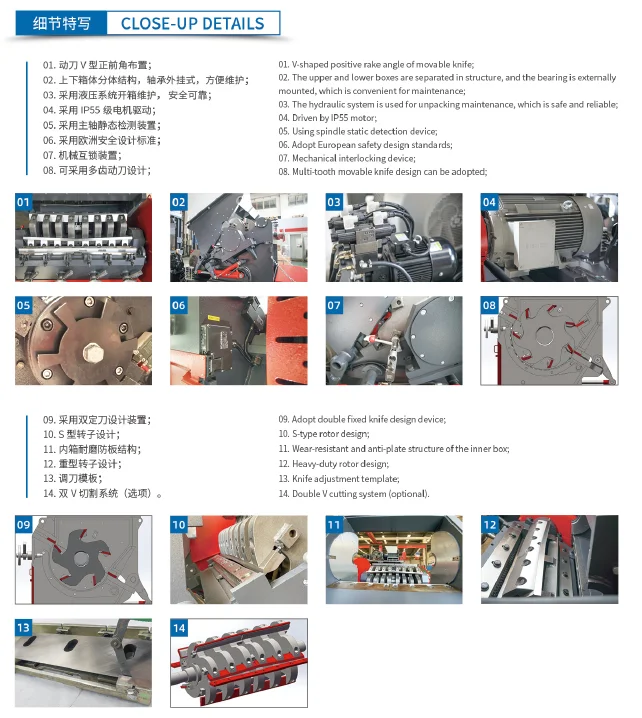 细节特写 CLOSE-UP DETAILS

01. 动刀 V 型正前角布置；
02. 上下箱体分体结构，轴承外挂式，方便维护；
03. 采用液压系统开箱维护，安全可靠；
04. 采用 IP55 级电机驱动；
05. 采用主轴静态检测装置；
06. 采用欧洲安全设计标准；
07. 机械互锁装置；
08. 可采用多齿动刀设计；

01. V-shaped positive rake angle of movable knife;
02. The upper and lower boxes are separated in structure, and the bearing is externally mounted, which is convenient for maintenance;
03. The hydraulic system is used for unpacking maintenance, which is safe and reliable;
04. Driven by IP55 motor;
05. Using spindle static detection device;
06. Adopt European safety design standards;
07. Mechanical interlocking device;
08. Multi-tooth movable knife design can be adopted;

01

02

03

04

05

06

07

08

09. 采用双定刀设计装置；
10. S 型转子设计；
11. 内箱耐磨防板结构；
12. 重型转子设计；
13. 调刀模板；
14. 双 V 切割系统（选项）。

09. Adopt double fixed knife design device;
10. S-type rotor design;
11. Wear-resistant and anti-plate structure of the inner box;
12. Heavy-duty rotor design;
13. Knife adjustment template;
14. Double V cutting system (optional).

09

10

11

12

13

14