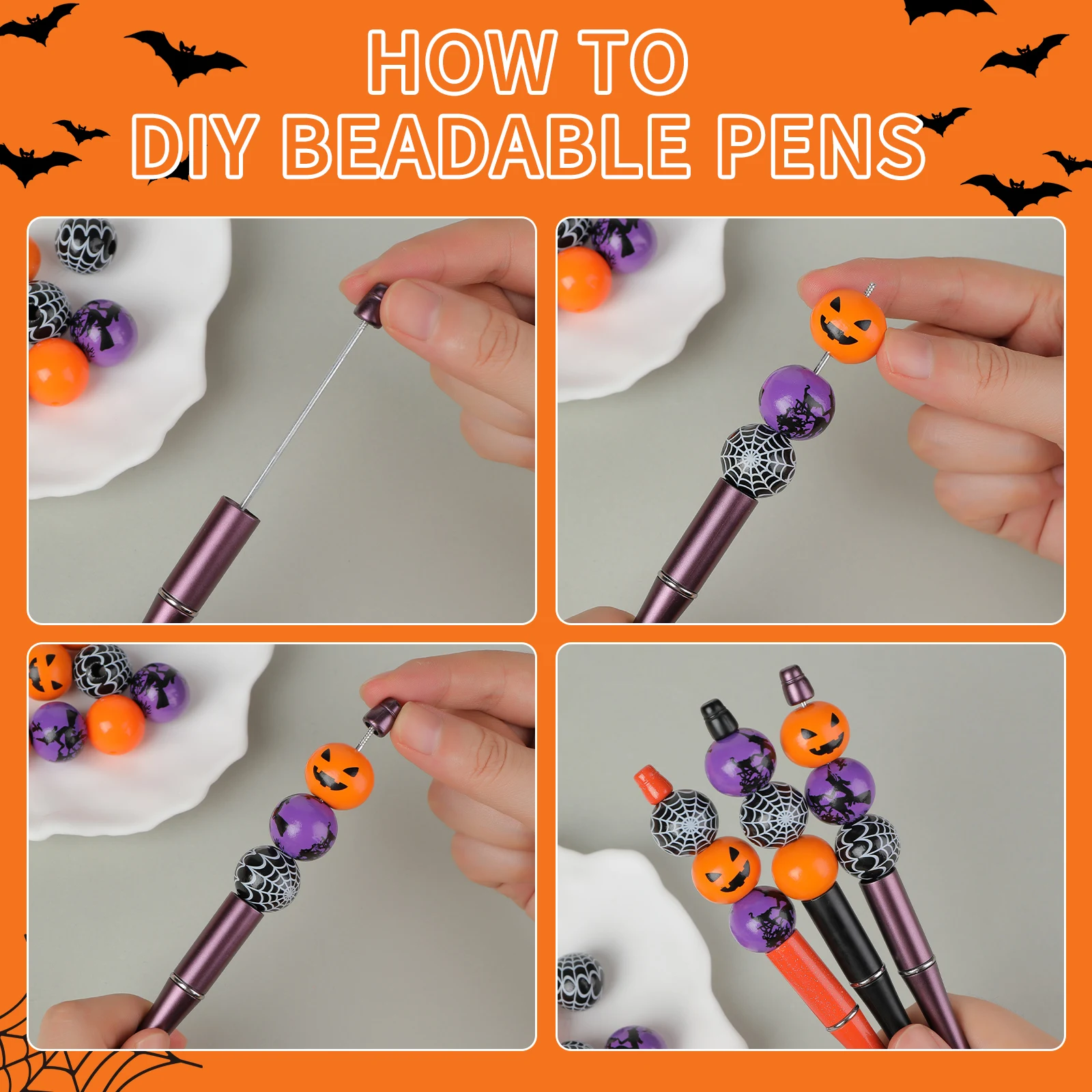 HOW TO
DIY BEADABLE PENS