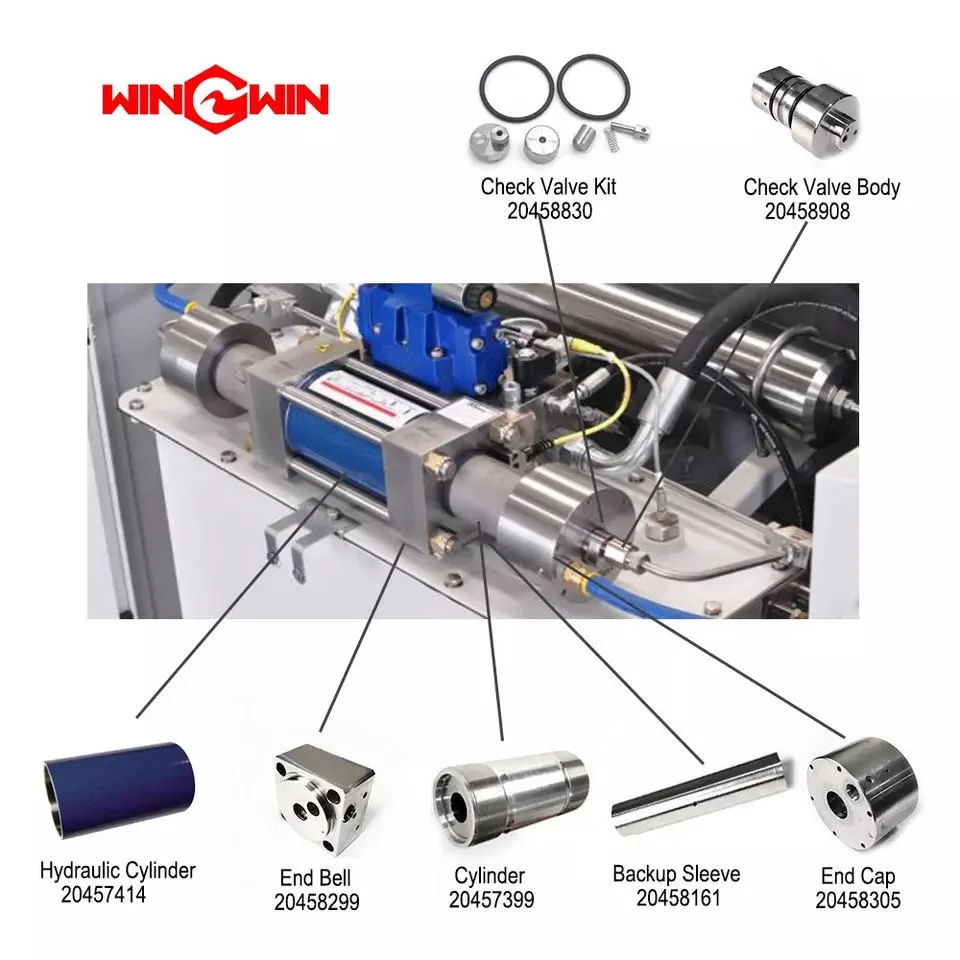 WINGWIN

Check Valve Kit
20458830

Check Valve Body
20458908

Hydraulic Cylinder
20457414

End Bell
20458299

Cylinder
20457399

Backup Sleeve
20458161

End Cap
20458305