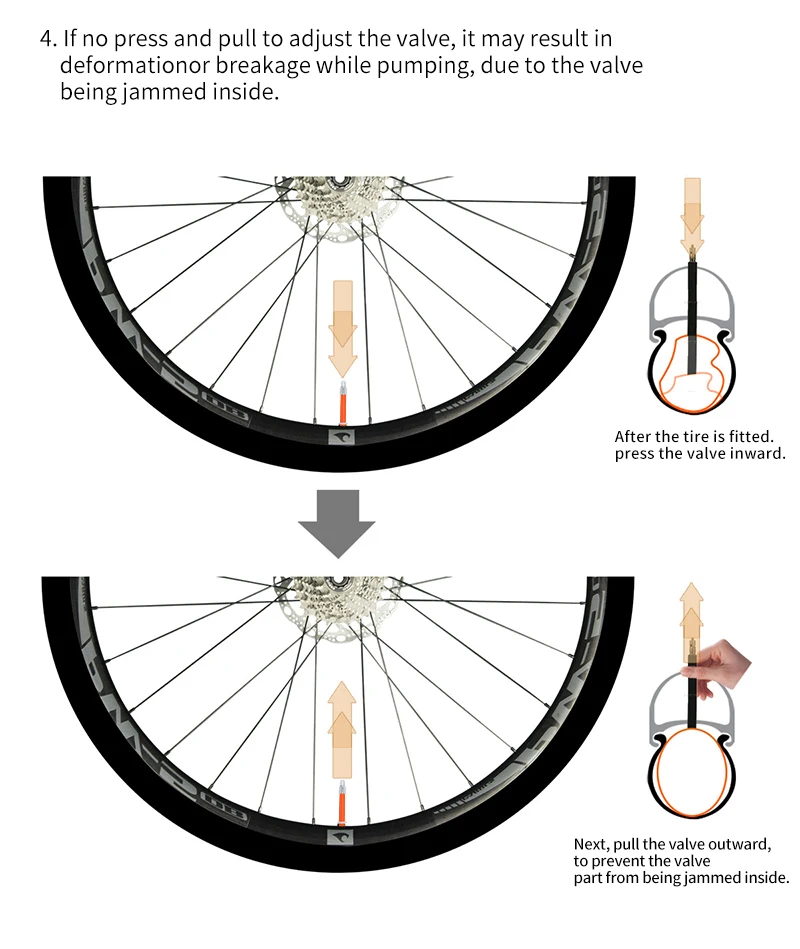 4. If no press and pull to adjust the valve, it may result in deformationor breakage while pumping, due to the valve being jammed inside.

After the tire is fitted. press the valve inward.

Next, pull the valve outward, to prevent the valve part from being jammed inside.