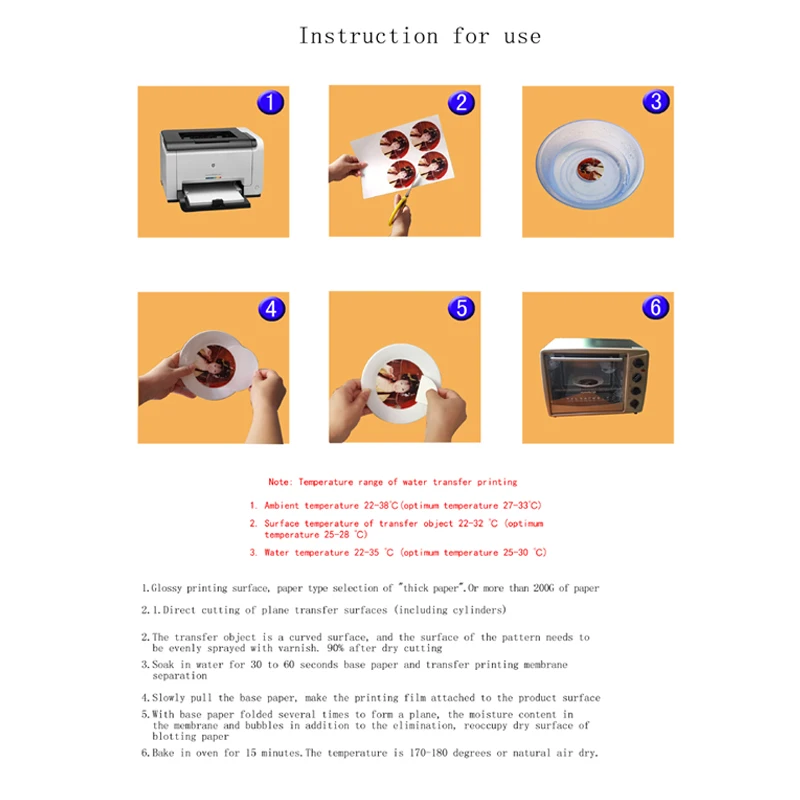 Instruction for use

1

2

3

4

5

6

Note: Temperature range of water transfer printing

1. Ambient temperature 22-38℃(optimum temperature 27-33℃)

2. Surface temperature of transfer object 22-32 ℃ (optimum temperature 25-28 ℃)

3. Water temperature 22-35 ℃ (optimum temperature 25-30 ℃)

1.Glossy printing surface, paper type selection of "thick paper".Or more than 200G of paper

2.1.Direct cutting of plane transfer surfaces (including cylinders)

2.The transfer object is a curved surface, and the surface of the pattern needs to be evenly sprayed with varnish. 90% after dry cutting

3.Soak in water for 30 to 60 seconds base paper and transfer printing membrane separation

4.Slowly pull the base paper, make the printing film attached to the product surface

5.With base paper folded several times to form a plane, the moisture content in the membrane and bubbles in addition to the elimination, reoccupy dry surface of blotting paper

6.Bake in oven for 15 minutes.The temperature is 170-180 degrees or natural air dry.