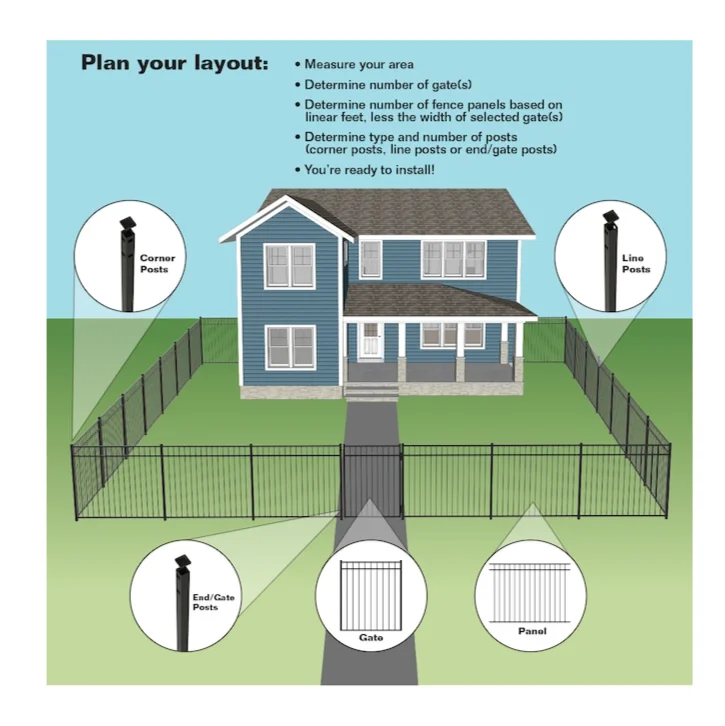 Plan your layout:

• Measure your area
• Determine number of gate(s)
• Determine number of fence panels based on linear feet, less the width of selected gate(s)
• Determine type and number of posts (corner posts, line posts or end/gate posts)
• You're ready to install!

Corner Posts

Line Posts

End/Gate Posts

Gate

Panel