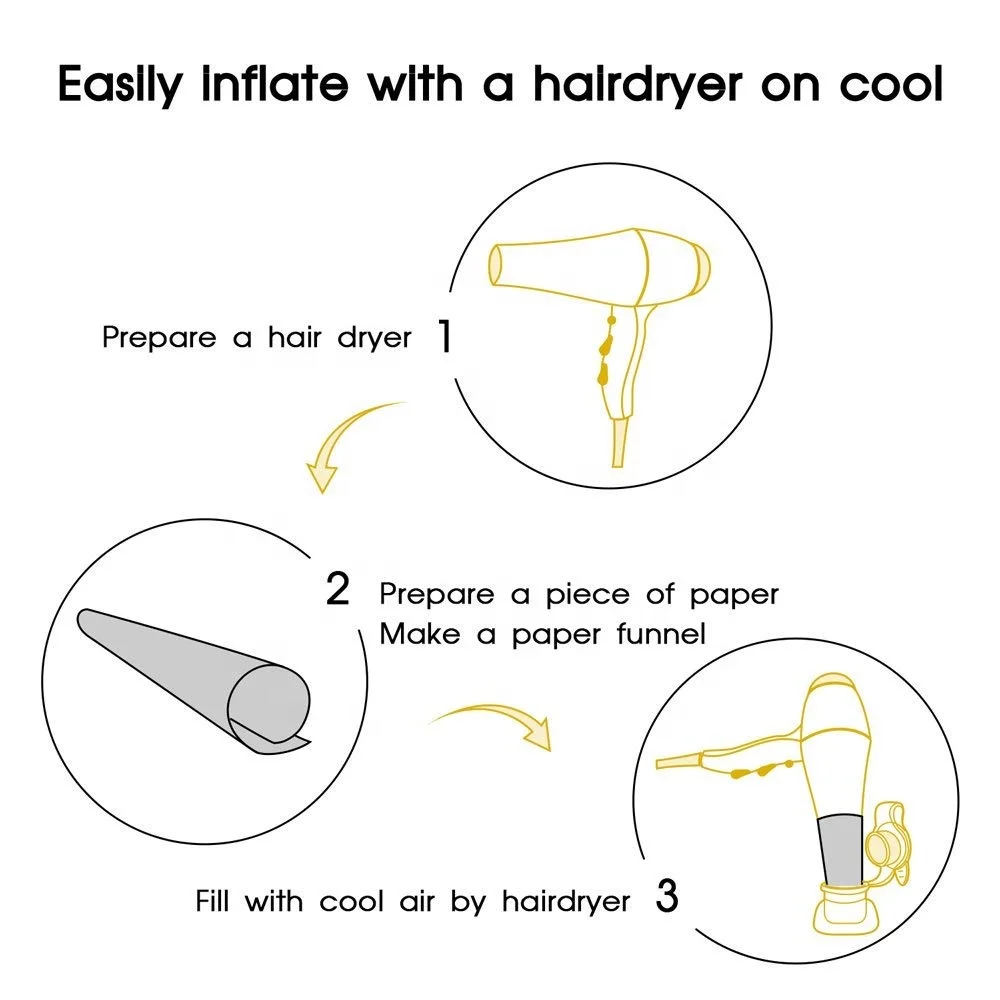 Easily inflate with a hairdryer on cool

Prepare a hair dryer 1

2 Prepare a piece of paper
Make a paper funnel

Fill with cool air by hairdryer 3