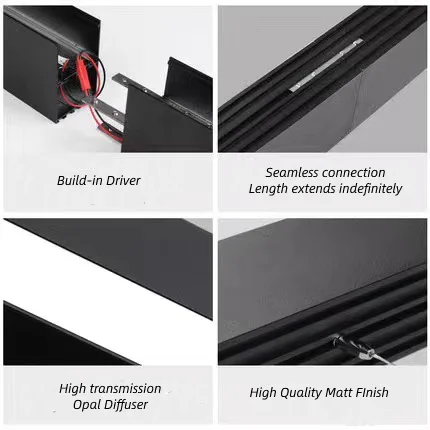 Build-in Driver

Seamless connection
Length extends indefinitely

High transmission
Opal Diffuser

High Quality Matt FInish