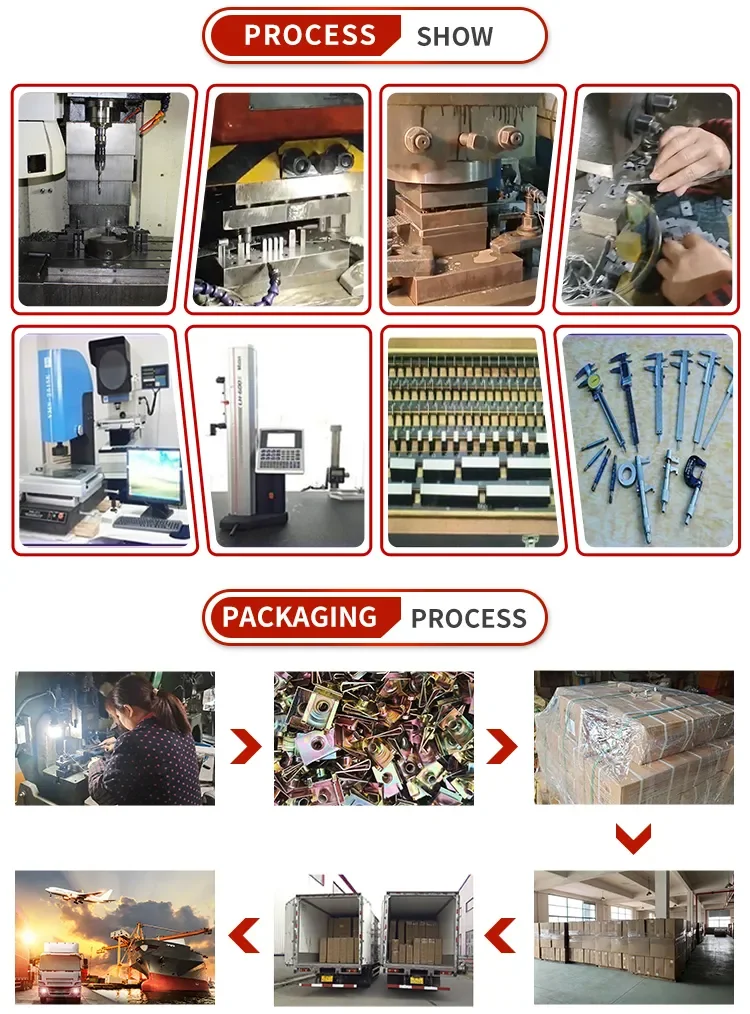 PROCESS SHOW

PACKAGING PROCESS