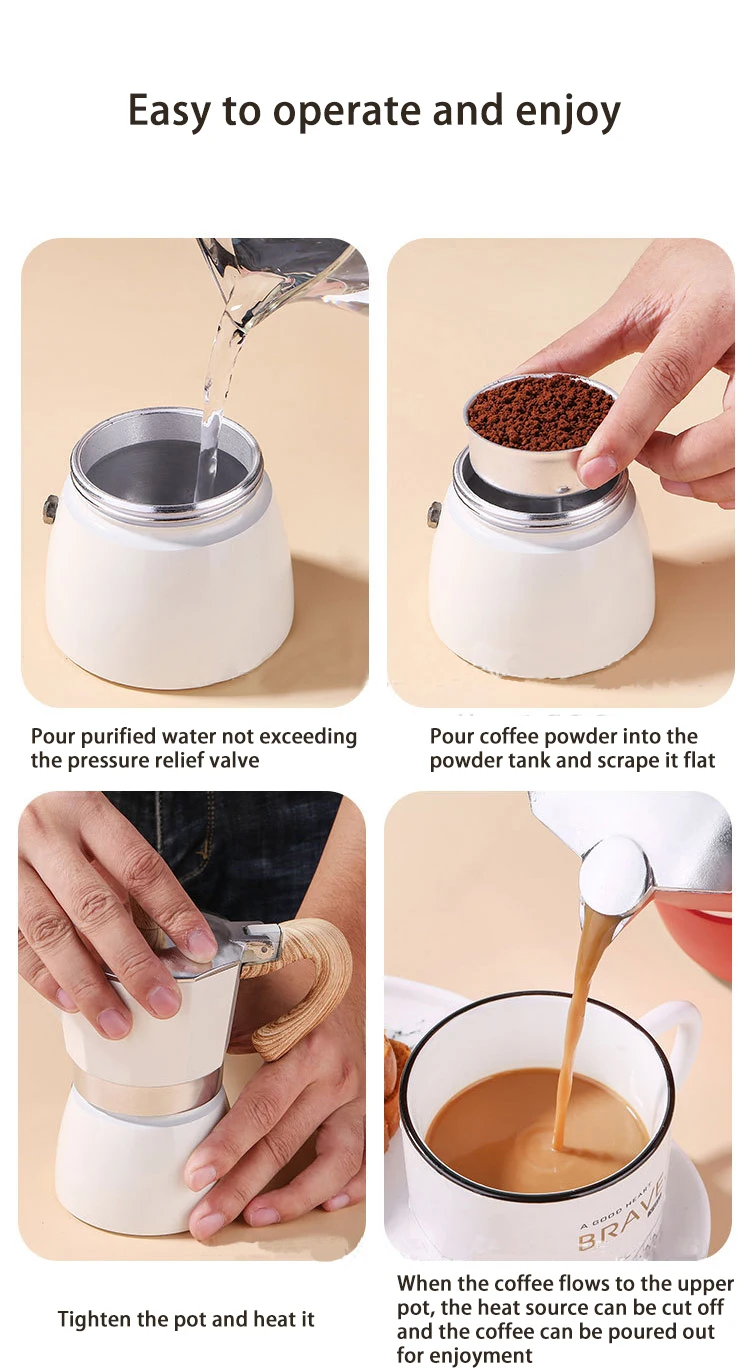 Easy to operate and enjoy

Pour purified water not exceeding the pressure relief valve

Pour coffee powder into the powder tank and scrape it flat

A GOOD HEART
BRAVE

Tighten the pot and heat it

When the coffee flows to the upper pot, the heat source can be cut off and the coffee can be poured out for enjoyment