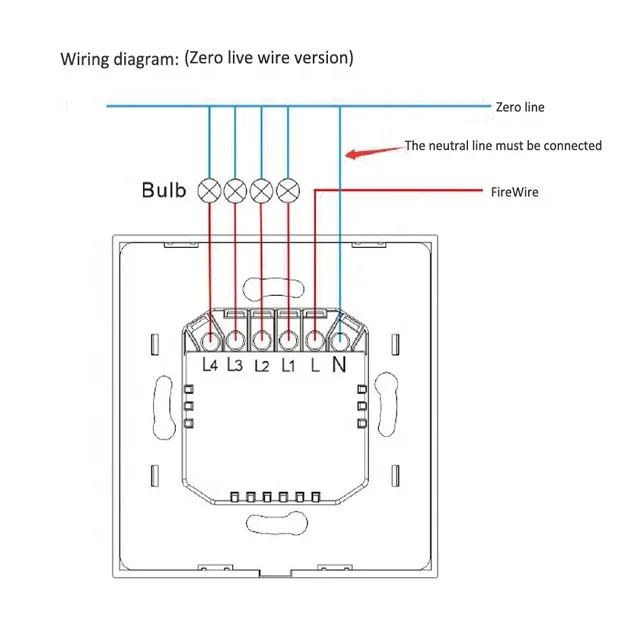 Wiring diagram: (Zero live wire version)

Zero line

The neutral line must be connected

Bulb

FireWire

L4 L3 L2 L1 L N