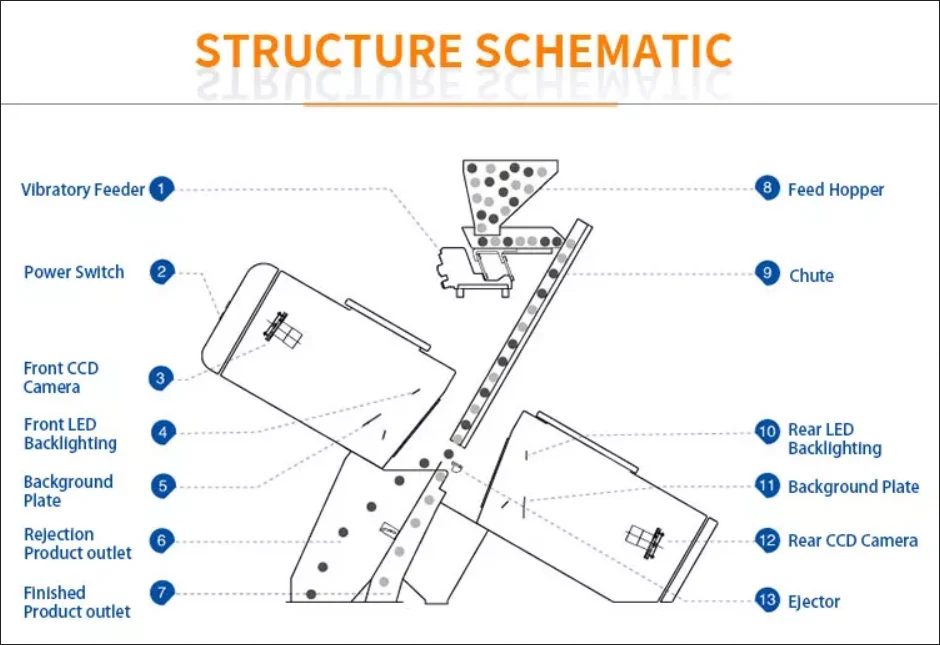 STRUCTURE SCHEMATIC

Vibratory Feeder 1

Power Switch 2

Front CCD Camera 3

Front LED Backlighting 4

Background Plate 5

Rejection Product outlet 6

Finished Product outlet 7

8 Feed Hopper

9 Chute

10 Rear LED Backlighting

11 Background Plate

12 Rear CCD Camera

13 Ejector