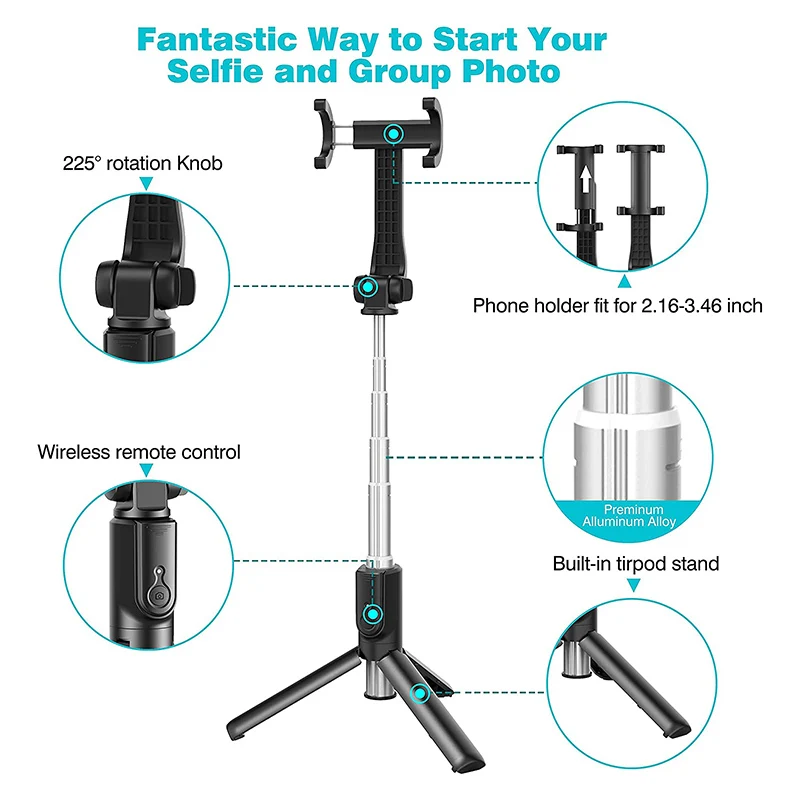 Fantastic Way to Start Your Selfie and Group Photo

225° rotation Knob

Phone holder fit for 2.16-3.46 inch

Wireless remote control

Premium Alluminum Alloy

Built-in tirpod stand