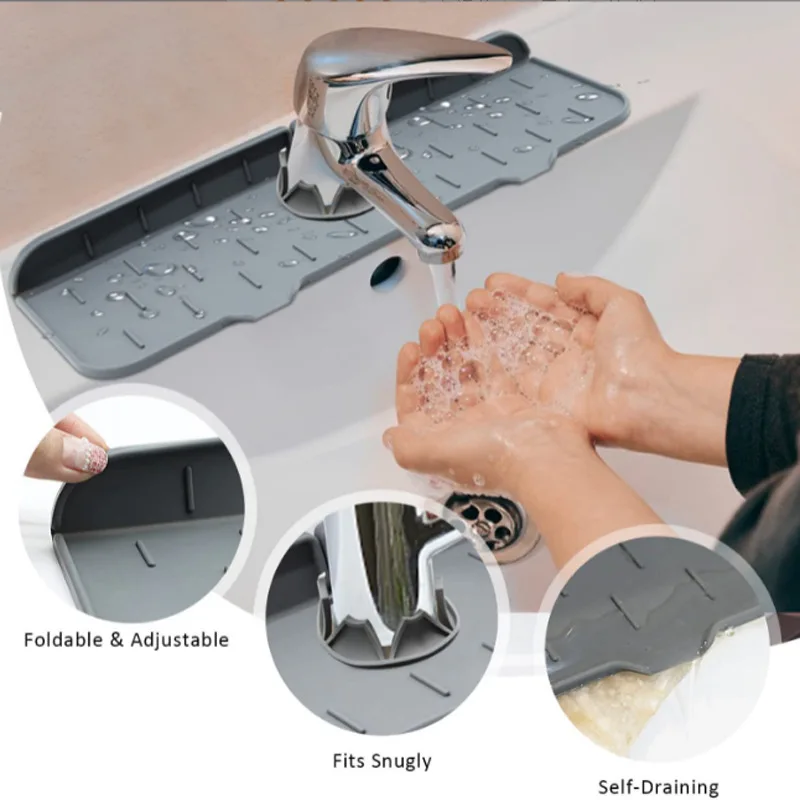 Foldable & Adjustable

Fits Snugly

Self-Draining