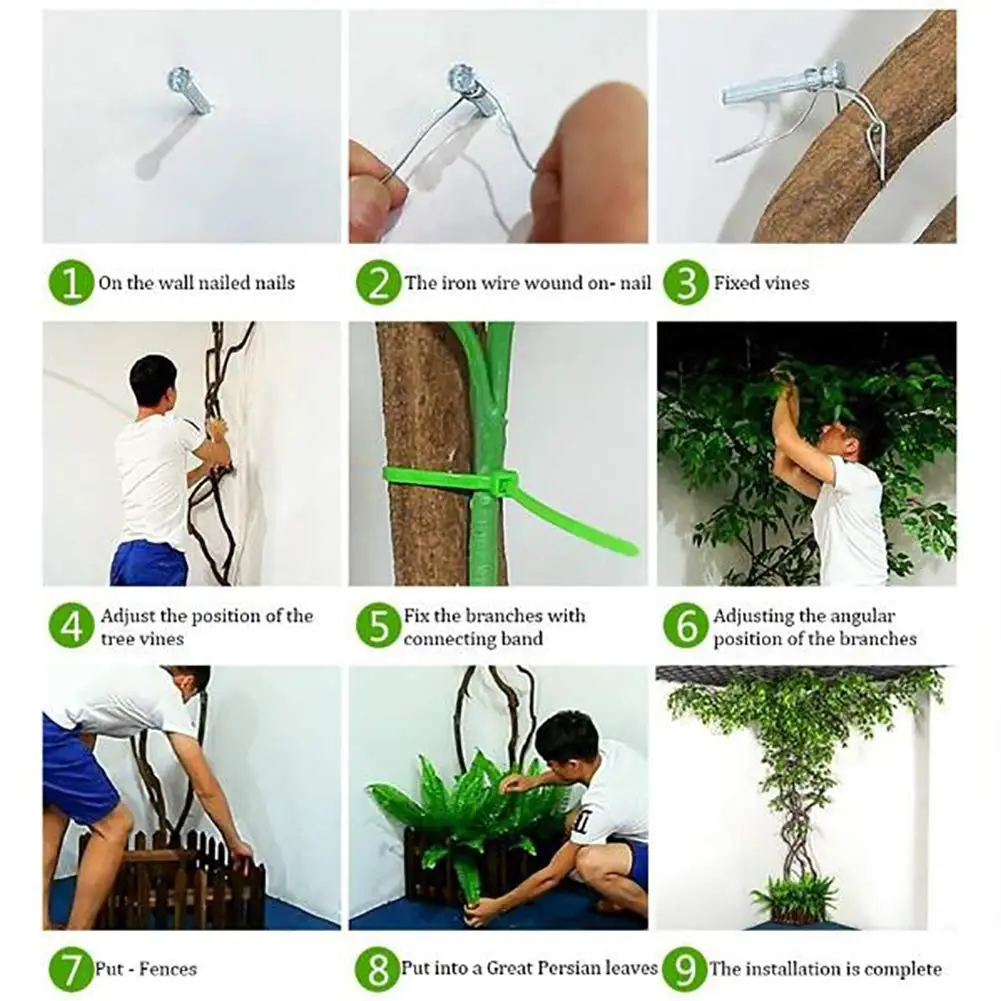 1 On the wall nailed nails

2 The iron wire wound on- nail

3 Fixed vines

4 Adjust the position of the tree vines

5 Fix the branches with connecting band

6 Adjusting the angular position of the branches

7 Put - Fences

8 Put into a Great Persian leaves

9 The installation is complete