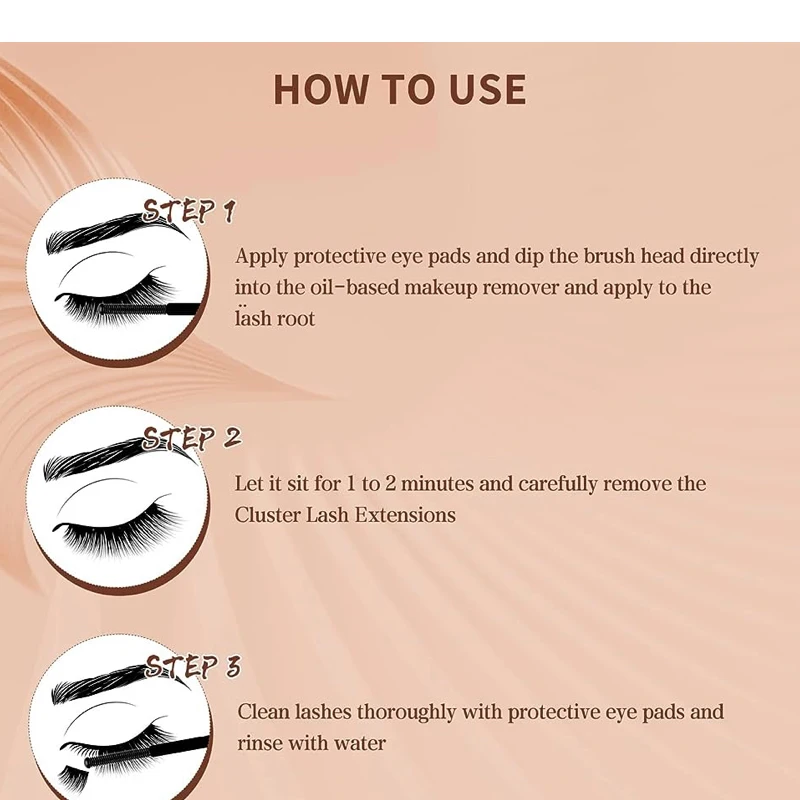 HOW TO USE

STEP 1

Apply protective eye pads and dip the brush head directly into the oil-based makeup remover and apply to the lash root

STEP 2

Let it sit for 1 to 2 minutes and carefully remove the Cluster Lash Extensions

STEP 3

Clean lashes thoroughly with protective eye pads and rinse with water