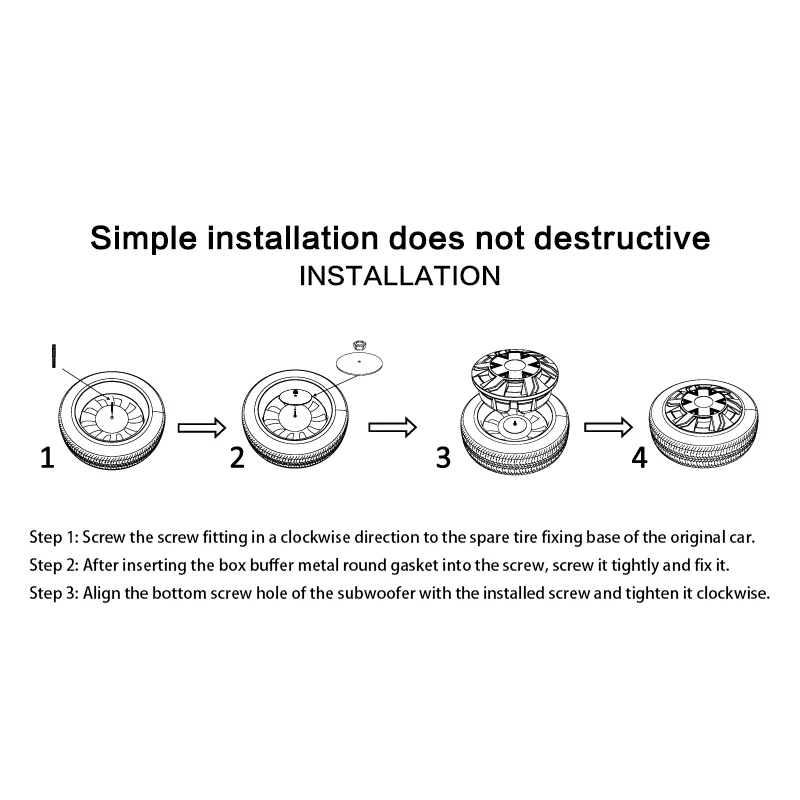 Simple installation does not destructive
INSTALLATION

1

2

3

4

Step 1: Screw the screw fitting in a clockwise direction to the spare tire fixing base of the original car.
Step 2: After inserting the box buffer metal round gasket into the screw, screw it tightly and fix it.
Step 3: Align the bottom screw hole of the subwoofer with the installed screw and tighten it clockwise.