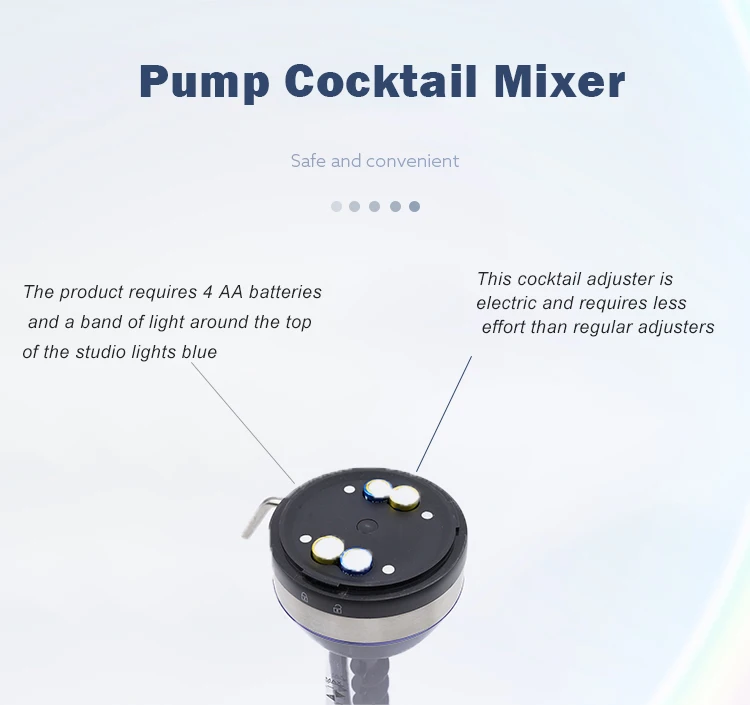 Pump Cocktail Mixer

Safe and convenient

The product requires 4 AA batteries and a band of light around the top of the studio lights blue

This cocktail adjuster is electric and requires less effort than regular adjusters