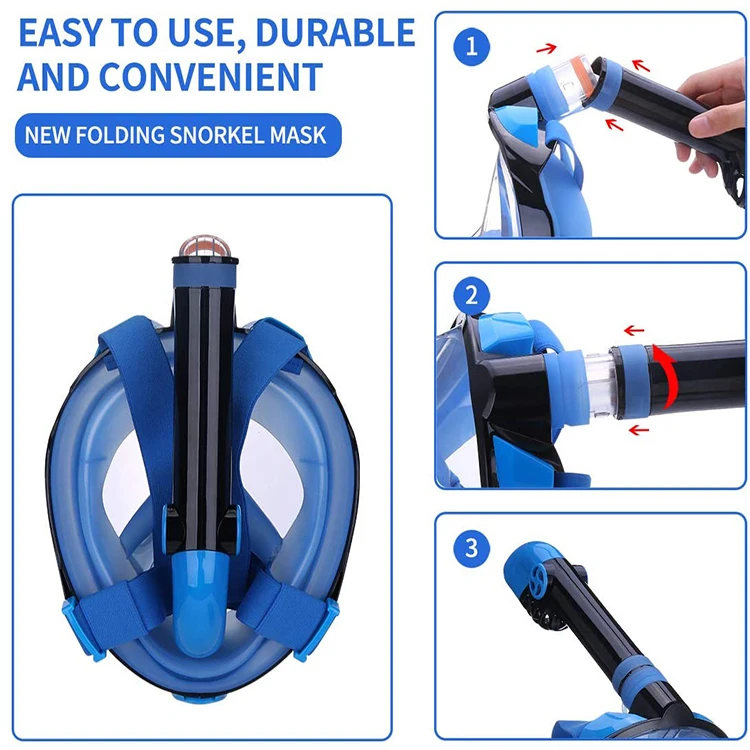 EASY TO USE, DURABLE AND CONVENIENT

NEW FOLDING SNORKEL MASK

1

2

3