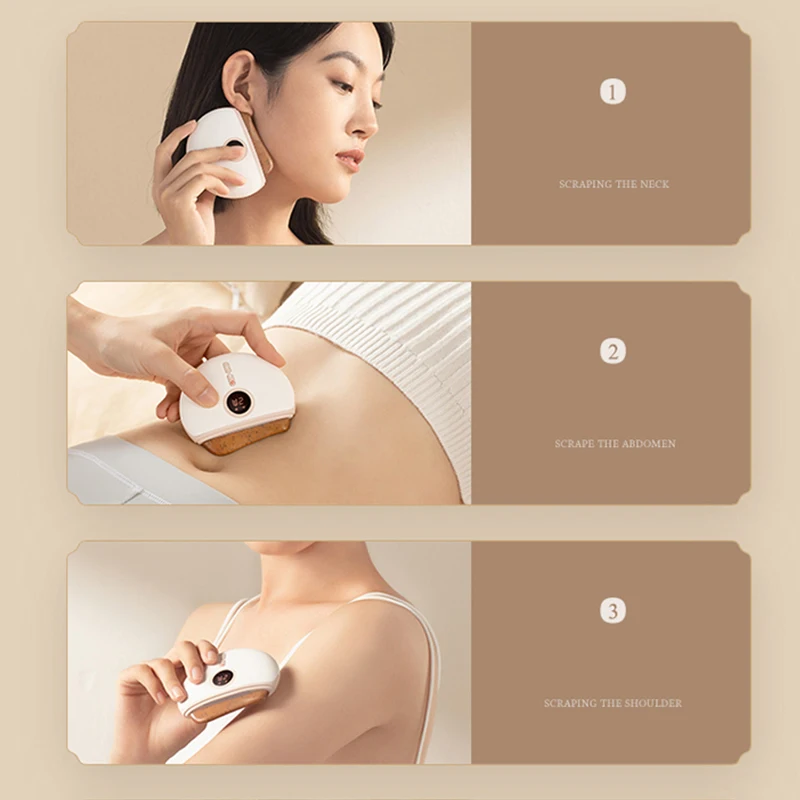 1

SCRAPING THE NECK

2

SCRAPE THE ABDOMEN

3

SCRAPING THE SHOULDER