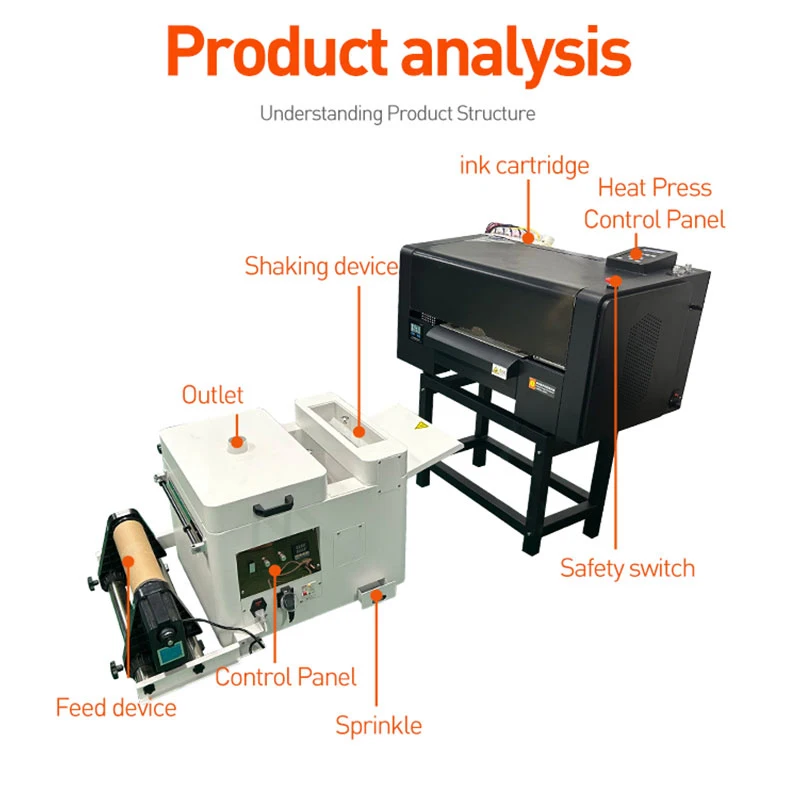 Product analysis

Understanding Product Structure

ink cartridge

Heat Press Control Panel

Shaking device

Outlet

Safety switch

Control Panel

Feed device

Sprinkle