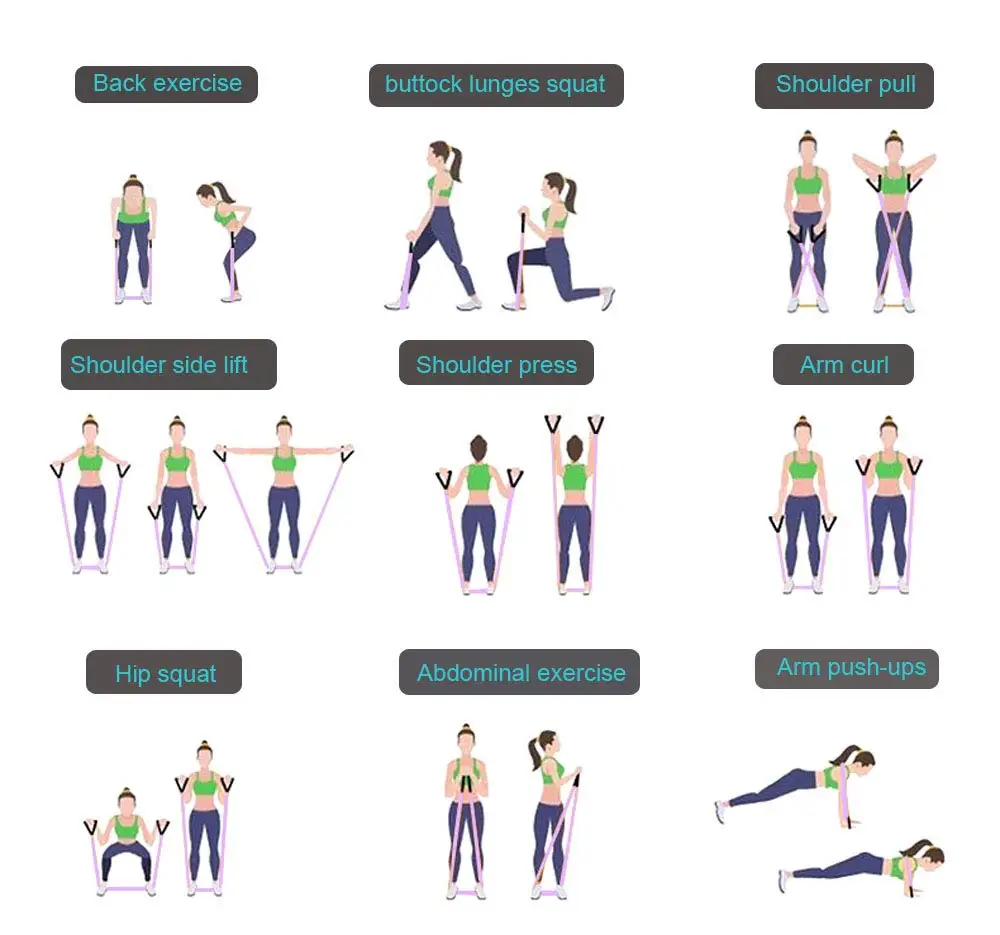 Back exercise

buttock lunges squat

Shoulder pull

Shoulder side lift

Shoulder press

Arm curl

Hip squat

Abdominal exercise

Arm push-ups