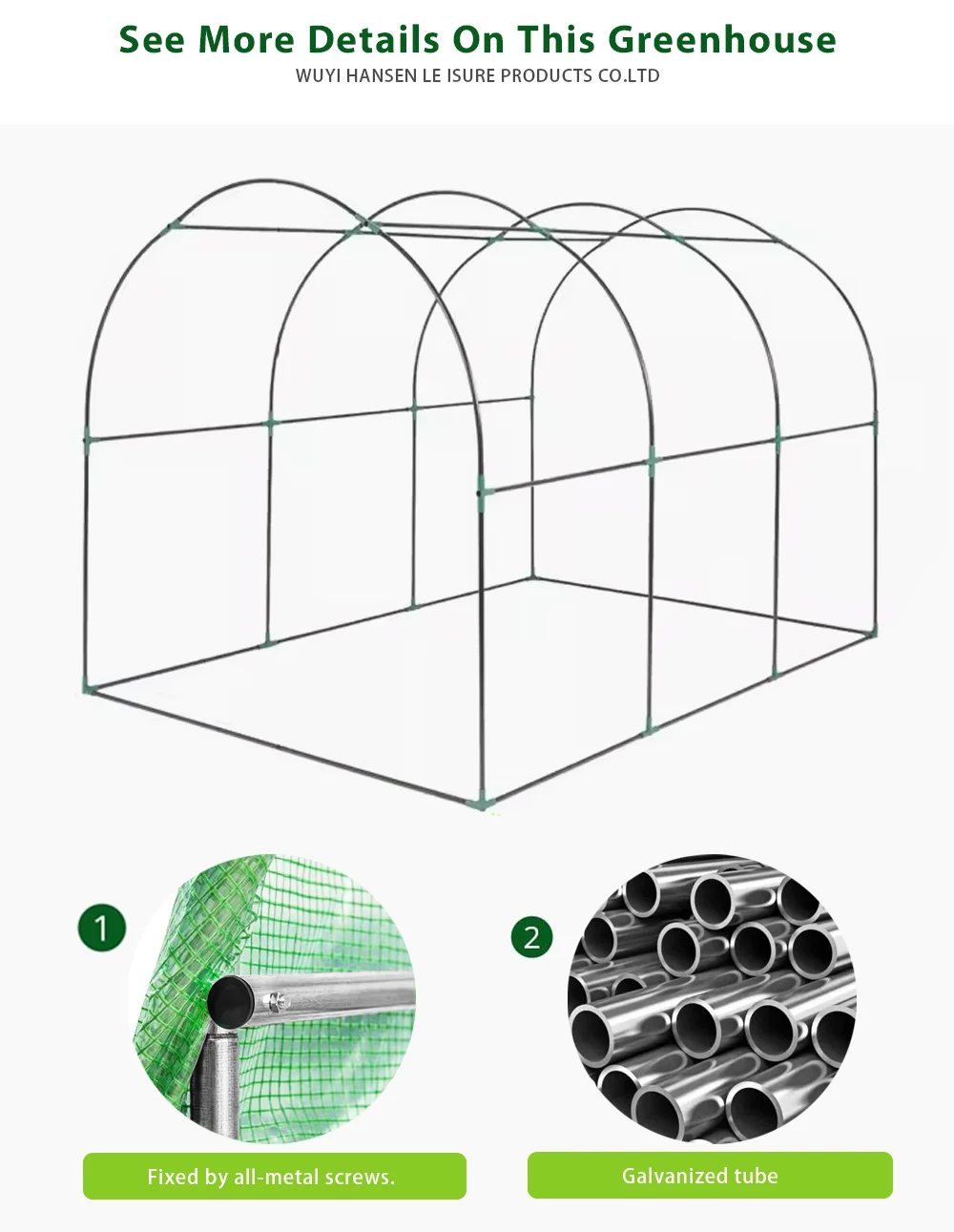 See More Details On This Greenhouse
WUYI HANSEN LE ISURE PRODUCTS CO.LTD

1

Fixed by all-metal screws.

2

Galvanized tube