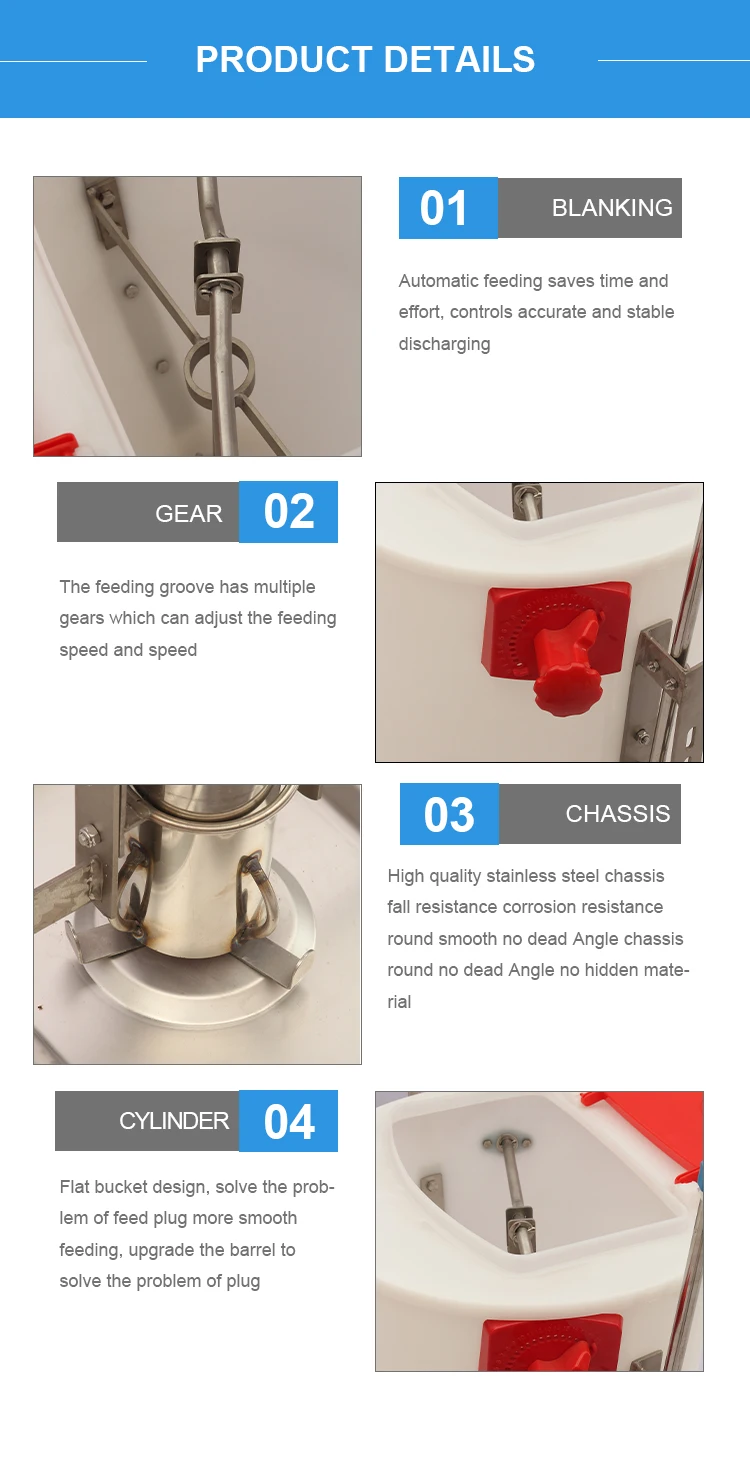 PRODUCT DETAILS

01 BLANKING

Automatic feeding saves time and effort, controls accurate and stable discharging

GEAR 02

The feeding groove has multiple gears which can adjust the feeding speed and speed

03 CHASSIS

High quality stainless steel chassis fall resistance corrosion resistance round smooth no dead Angle chassis round no dead Angle no hidden material

CYLINDER 04

Flat bucket design, solve the problem of feed plug more smooth feeding, upgrade the barrel to solve the problem of plug