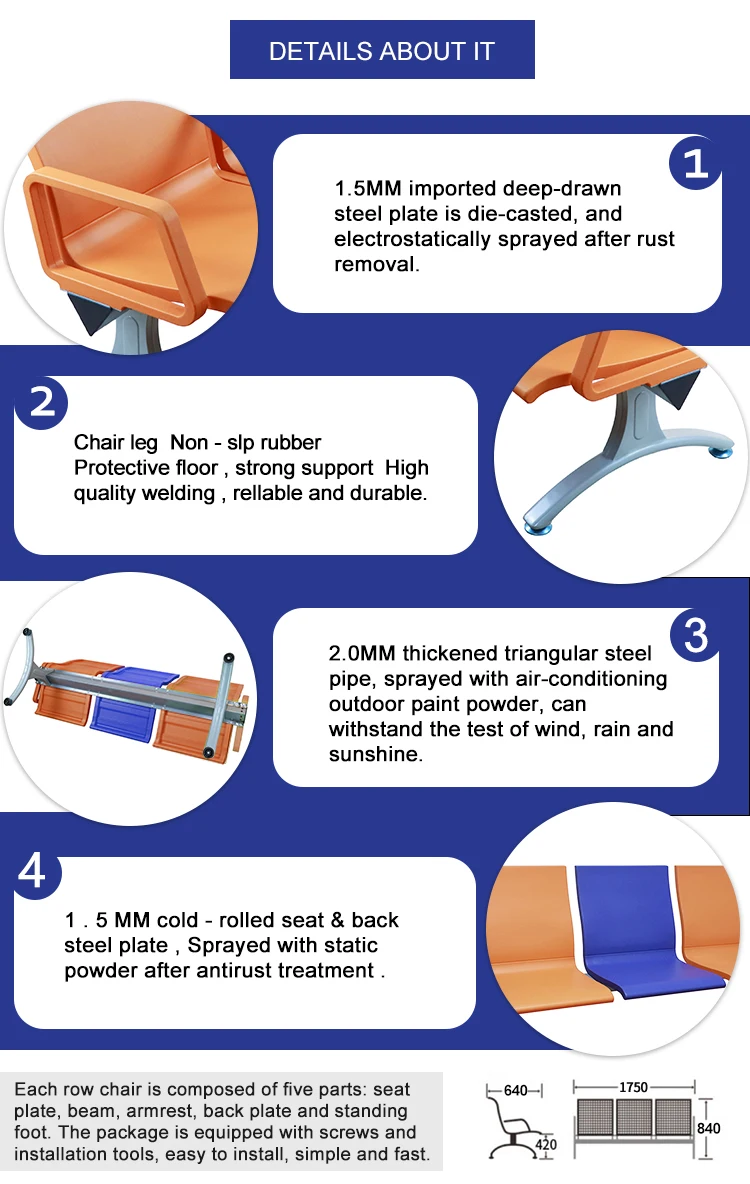 DETAILS ABOUT IT

1

1.5MM imported deep-drawn steel plate is die-casted, and electrostatically sprayed after rust removal.

2

Chair leg Non - slp rubber Protective floor , strong support High quality welding , rellable and durable.

3

2.0MM thickened triangular steel pipe, sprayed with air-conditioning outdoor paint powder, can withstand the test of wind, rain and sunshine.

4

1 . 5 MM cold - rolled seat & back steel plate , Sprayed with static powder after antirust treatment .

Each row chair is composed of five parts: seat plate, beam, armrest, back plate and standing foot. The package is equipped with screws and installation tools, easy to install, simple and fast.

640

420

1750

840