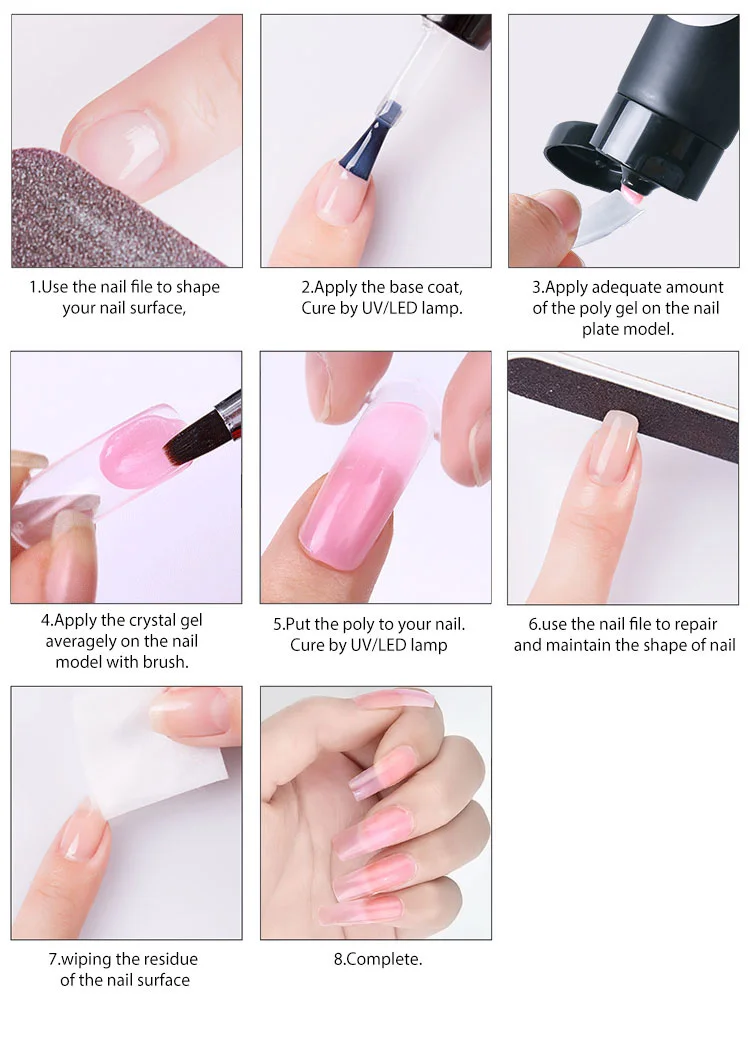 1.Use the nail file to shape your nail surface,

2.Apply the base coat, Cure by UV/LED lamp.

3.Apply adequate amount of the poly gel on the nail plate model.

4.Apply the crystal gel averagely on the nail model with brush.

5.Put the poly to your nail. Cure by UV/LED lamp

6.use the nail file to repair and maintain the shape of nail

7.wiping the residue of the nail surface

8.Complete.