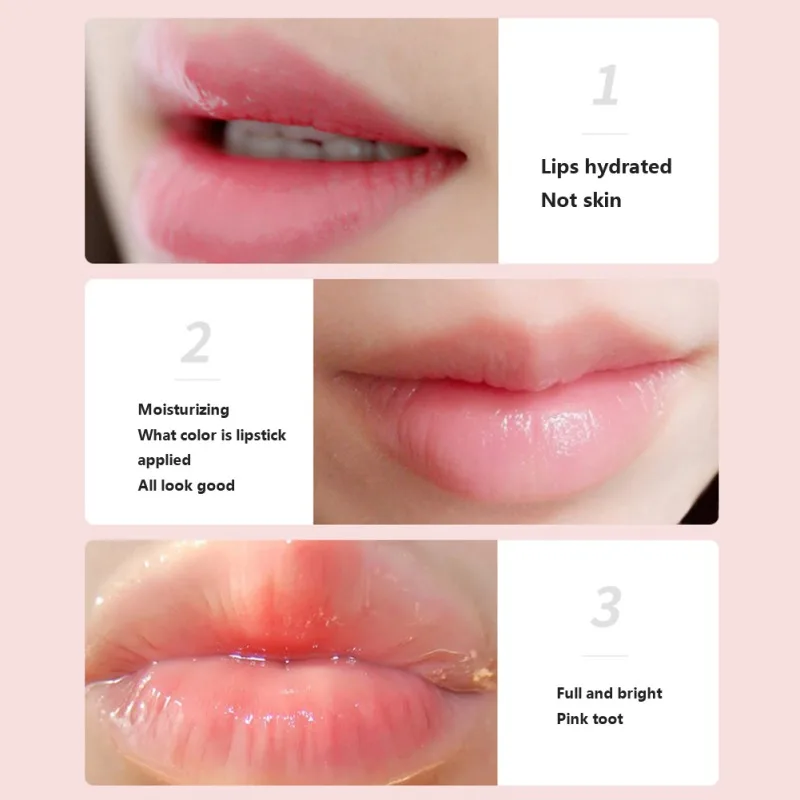 1

Lips hydrated
Not skin

2

Moisturizing
What color is lipstick applied
All look good

3

Full and bright
Pink toot