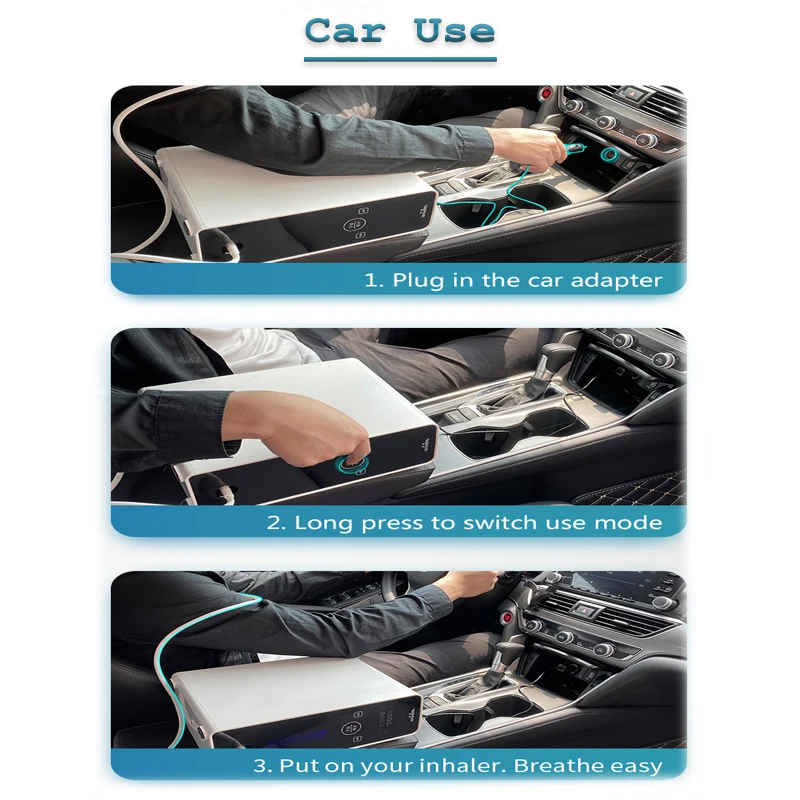 Car Use

1. Plug in the car adapter

2. Long press to switch use mode

3. Put on your inhaler. Breathe easy