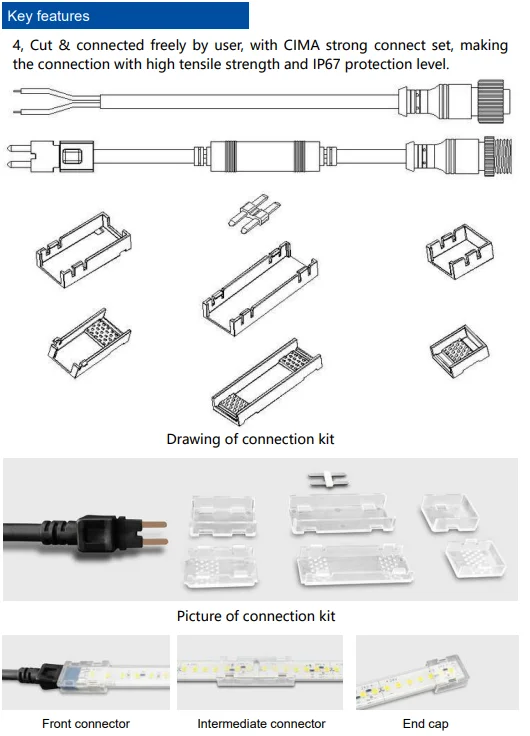 Key features

4, Cut & connected freely by user, with CIMA strong connect set, making the connection with high tensile strength and IP67 protection level.

Drawing of connection kit

Picture of connection kit

Front connector

Intermediate connector

End cap