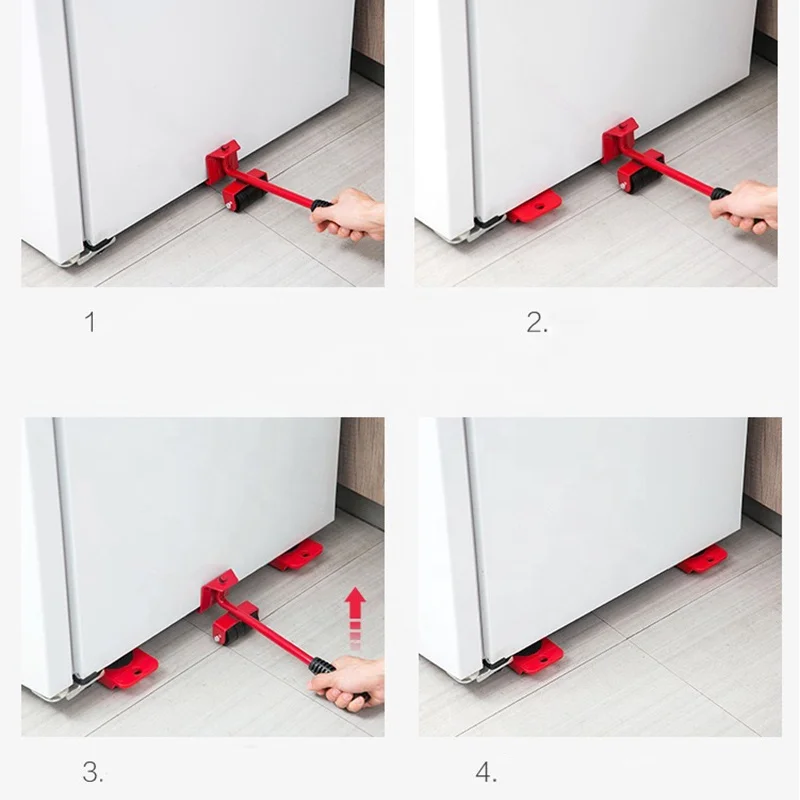 1

2.

3.

4.