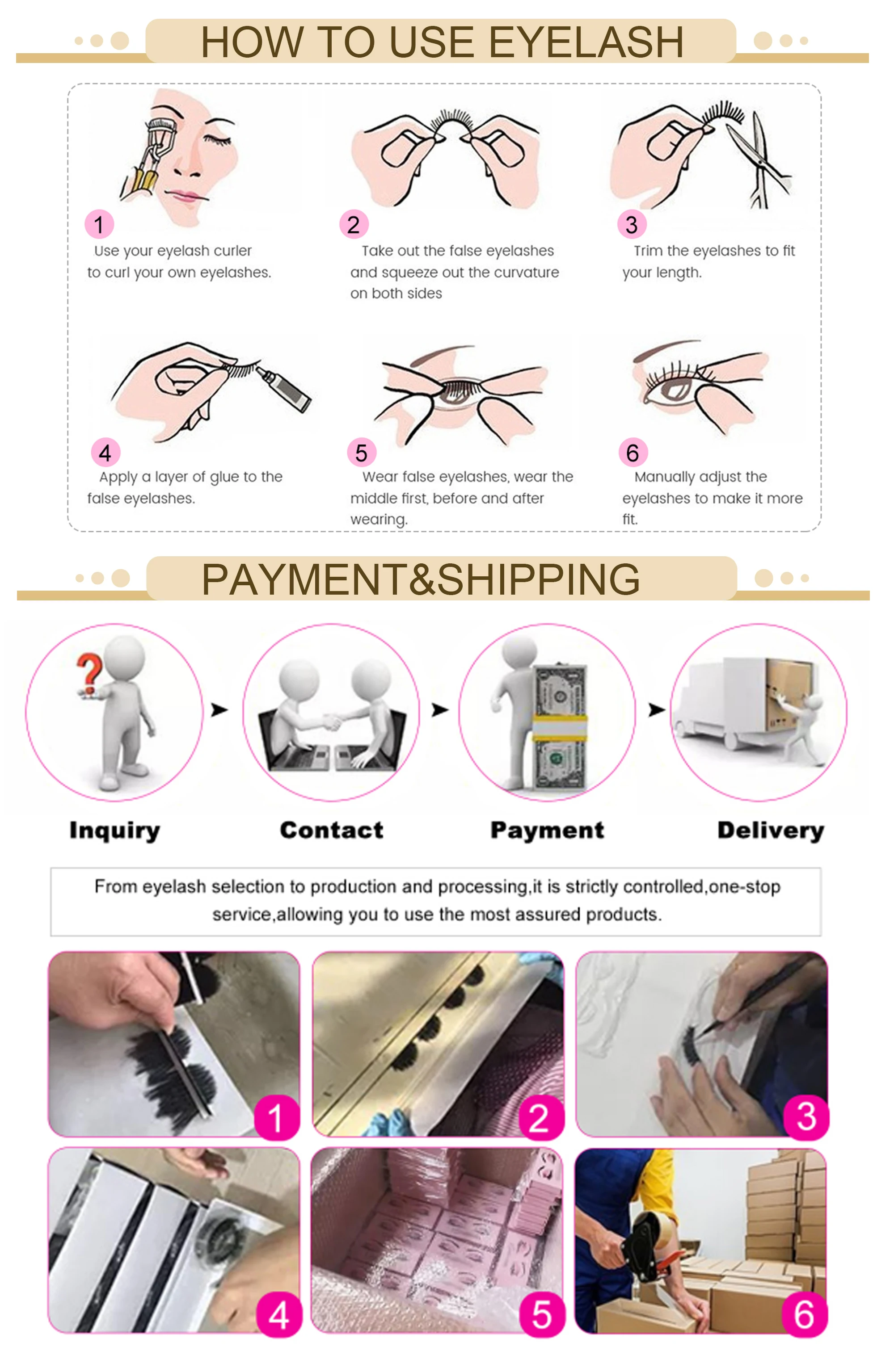 HOW TO USE EYELASH

1
Use your eyelash curler to curl your own eyelashes.

2
Take out the false eyelashes and squeeze out the curvature on both sides

3
Trim the eyelashes to fit your length.

4
Apply a layer of glue to the false eyelashes.

5
Wear false eyelashes, wear the middle first, before and after wearing.

6
Manually adjust the eyelashes to make it more fit.

PAYMENT&SHIPPING

Inquiry

Contact

Payment

Delivery

From eyelash selection to production and processing,it is strictly controlled,one-stop service,allowing you to use the most assured products.

1

2

3

4

5

6