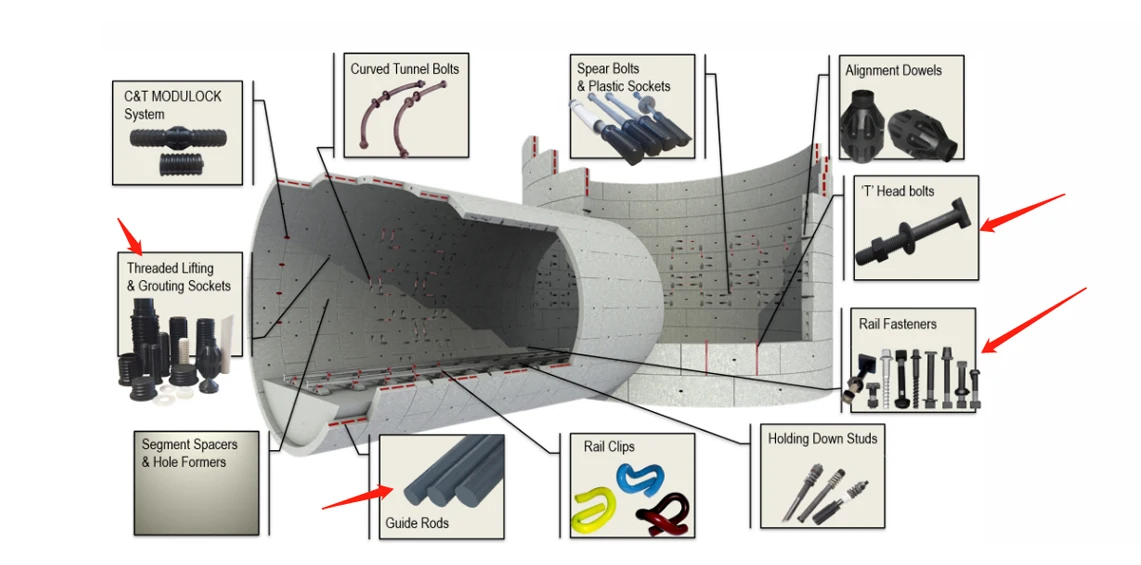 C&T MODULOCK System

Curved Tunnel Bolts

Spear Bolts & Plastic Sockets

Alignment Dowels

'T' Head bolts

Threaded Lifting & Grouting Sockets

Rail Fasteners

Segment Spacers & Hole Formers

Guide Rods

Rail Clips

Holding Down Studs