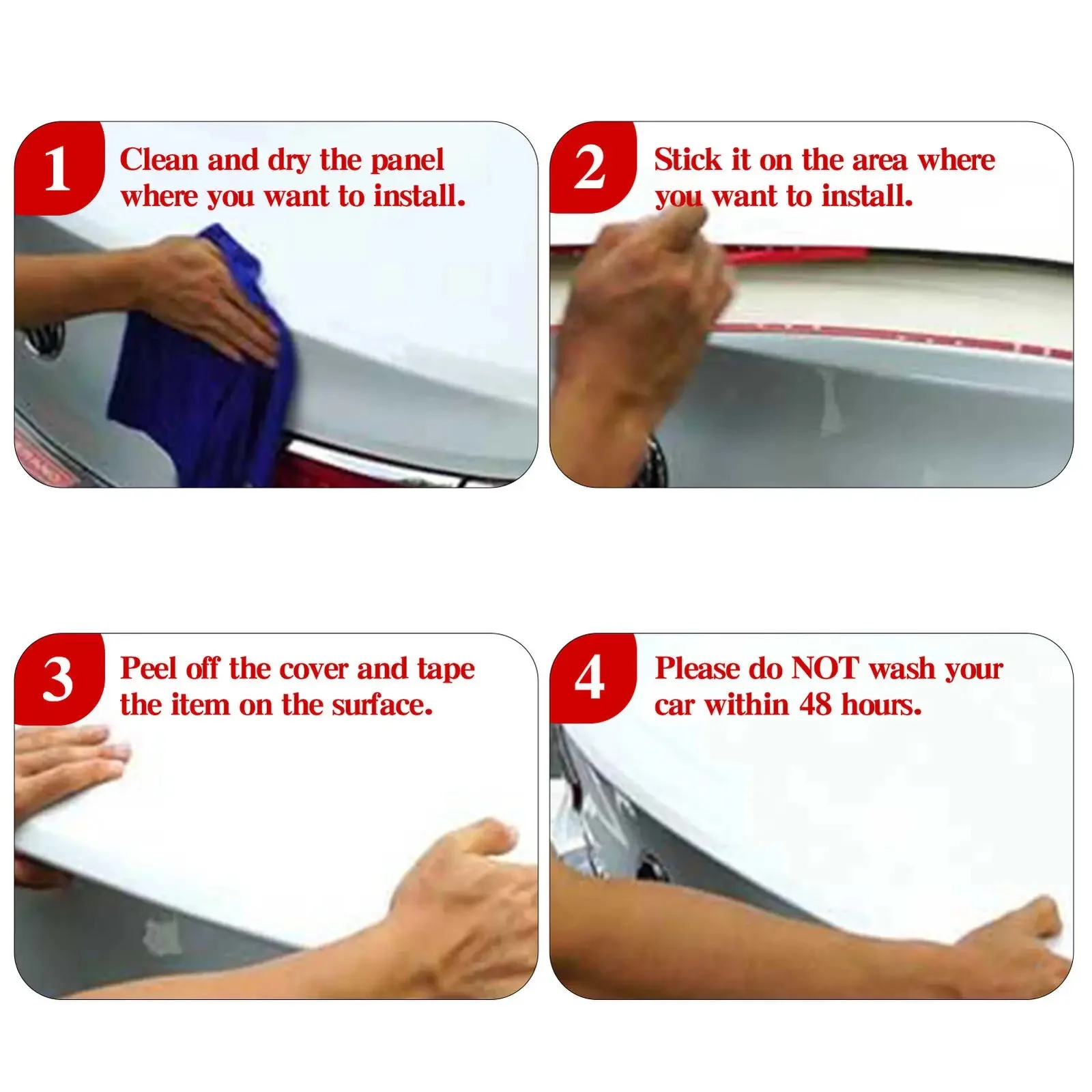 1 Clean and dry the panel where you want to install.

2 Stick it on the area where you want to install.

3 Peel off the cover and tape the item on the surface.

4 Please do NOT wash your car within 48 hours.