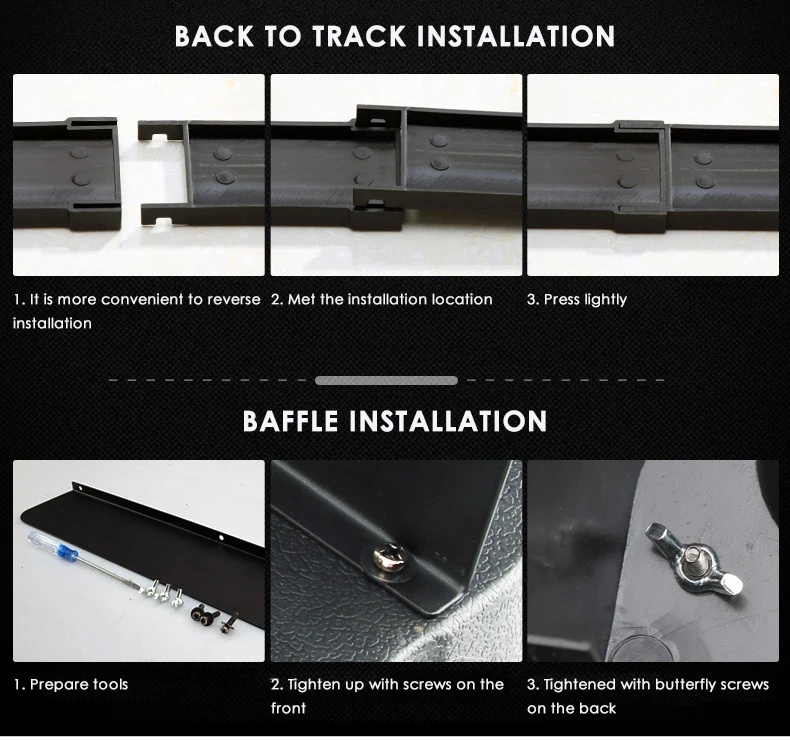 BACK TO TRACK INSTALLATION

1. It is more convenient to reverse installation

2. Met the installation location

3. Press lightly

BAFFLE INSTALLATION

1. Prepare tools

2. Tighten up with screws on the front

3. Tightened with butterfly screws on the back