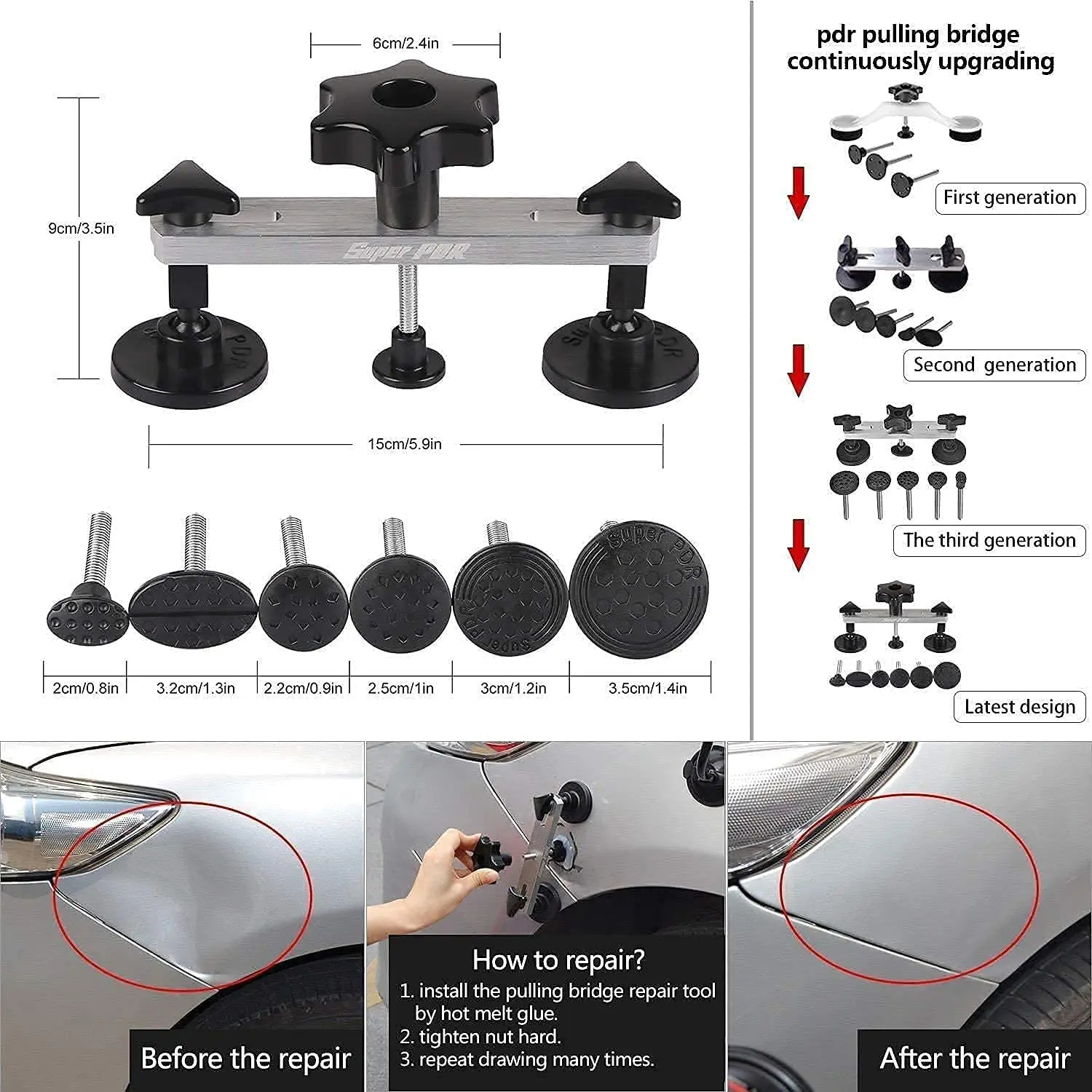 6cm/2.4in

9cm/3.5in

Super PDR

PDR

Super PDR

15cm/5.9in

Super PDR

Super PDR

2cm/0.8in

3.2cm/1.3in

2.2cm/0.9in

2.5cm/1in

3cm/1.2in

3.5cm/1.4in

pdr pulling bridge continuously upgrading

First generation

Second generation

The third generation

Latest design

Before the repair

How to repair?
1. install the pulling bridge repair tool by hot melt glue.
2. tighten nut hard.
3. repeat drawing many times.

After the repair