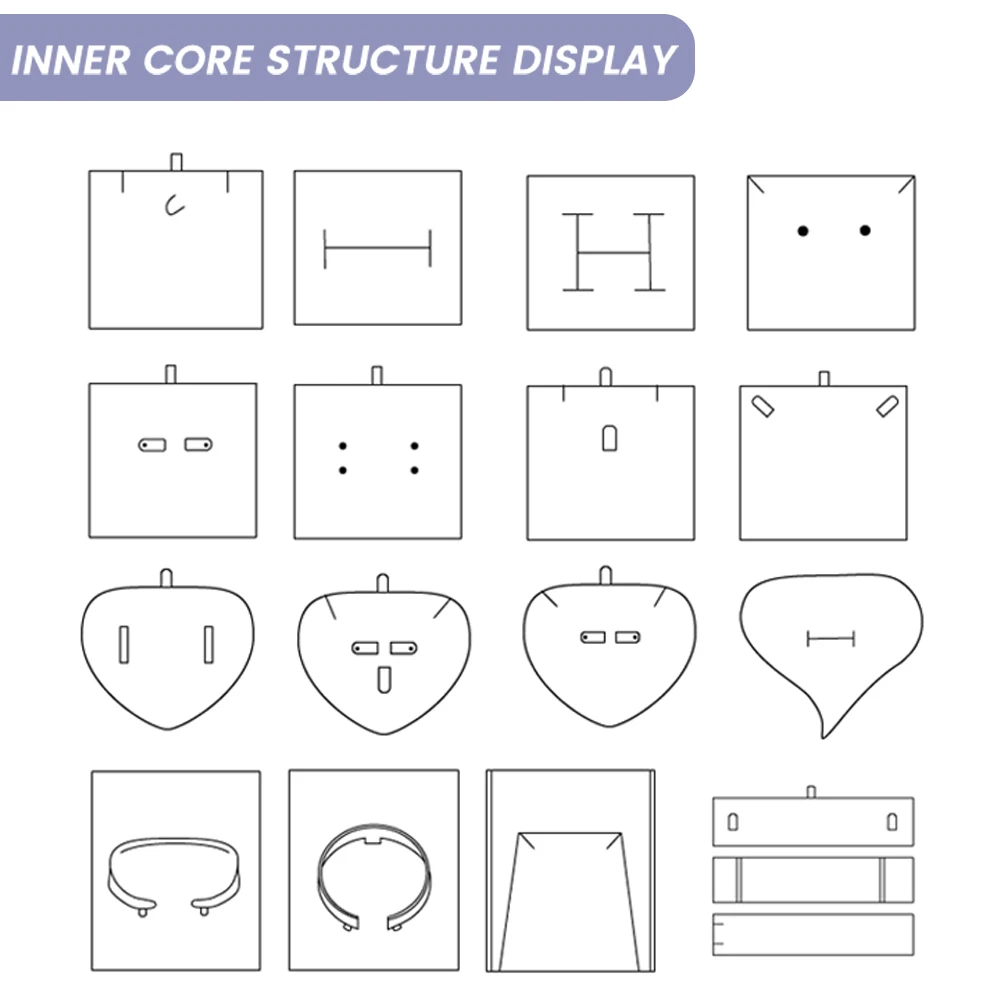 INNER CORE STRUCTURE DISPLAY