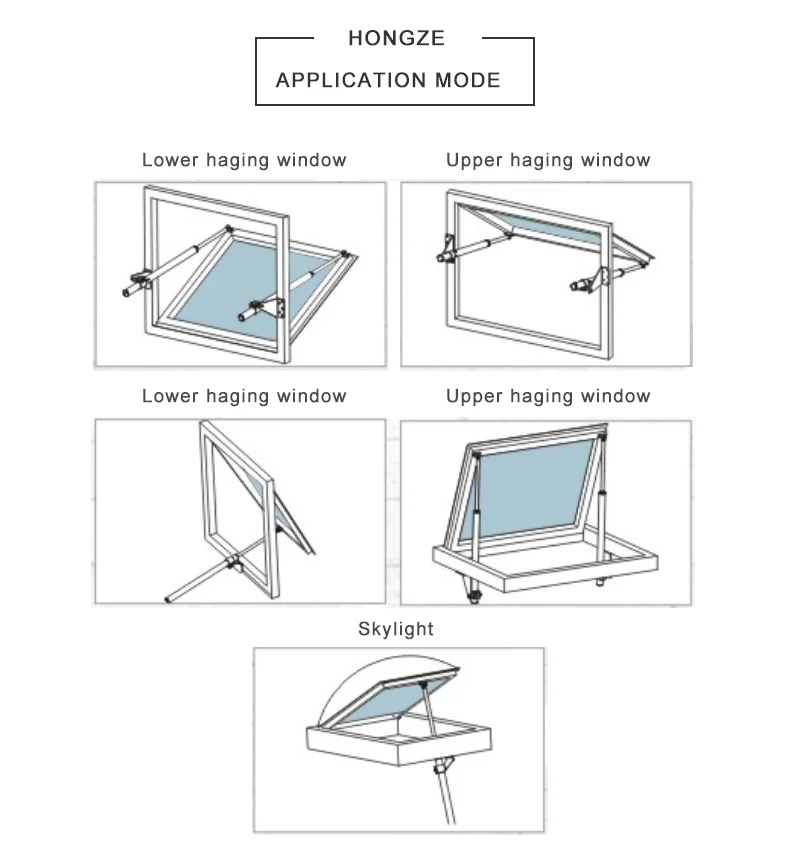 HONGZE
APPLICATION MODE

Lower haging window

Upper haging window

Lower haging window

Upper haging window

Skylight