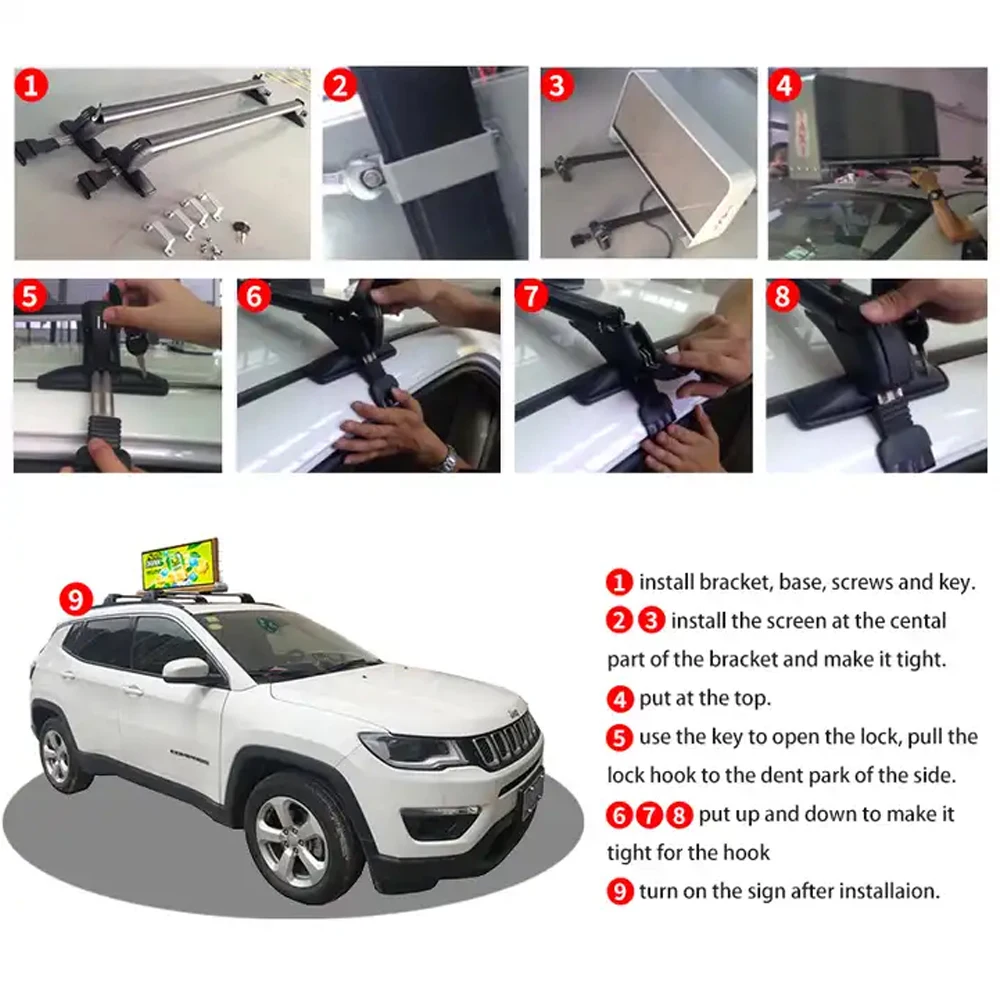 1

2

3

4

5

6

7

8

9

1 install bracket, base, screws and key.
2 3 install the screen at the cental part of the bracket and make it tight.
4 put at the top.
5 use the key to open the lock, pull the lock hook to the dent park of the side.
6 7 8 put up and down to make it tight for the hook
9 turn on the sign after installaion.