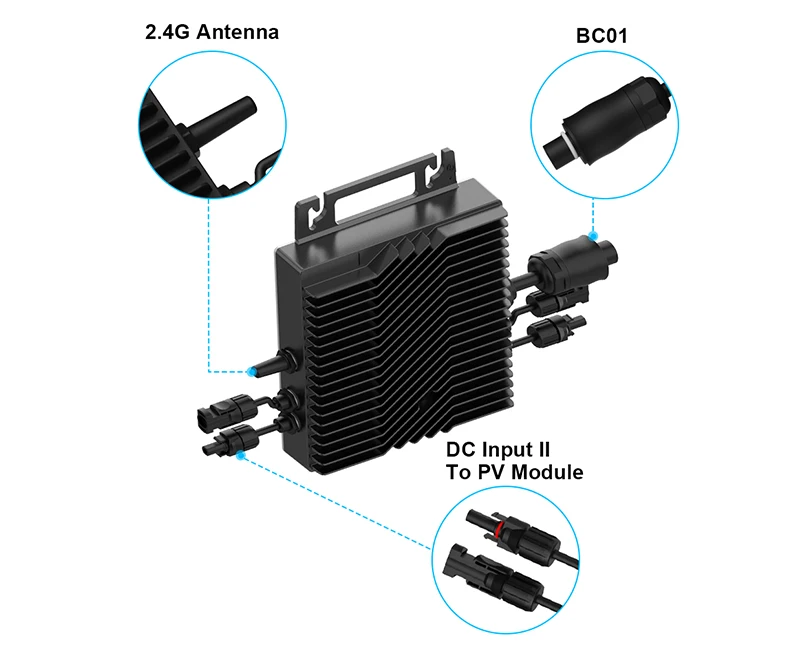 2.4G Antenna

BC01

DC Input II
To PV Module