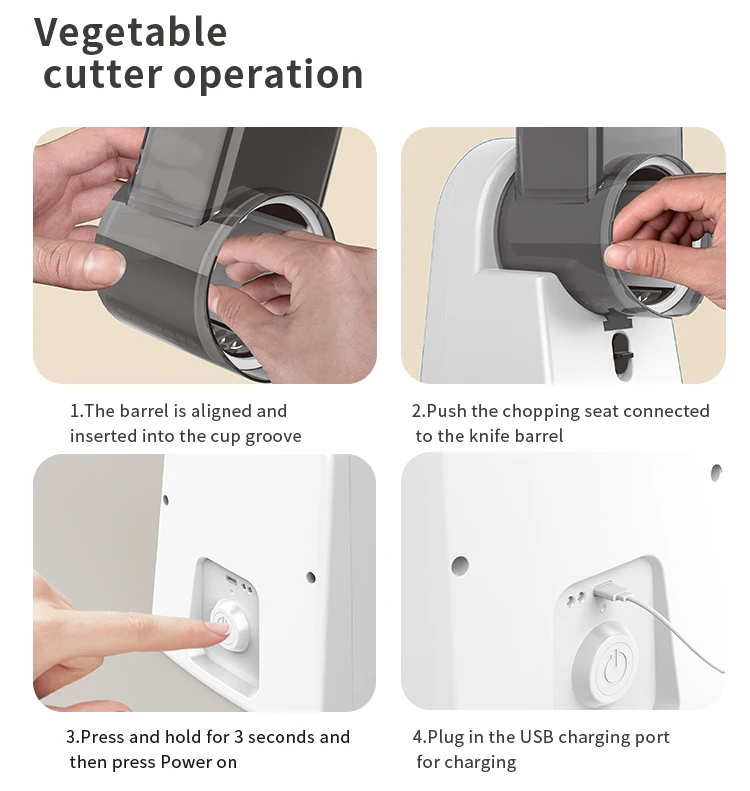 Vegetable cutter operation

1.The barrel is aligned and inserted into the cup groove

2.Push the chopping seat connected to the knife barrel

3.Press and hold for 3 seconds and then press Power on

4.Plug in the USB charging port for charging