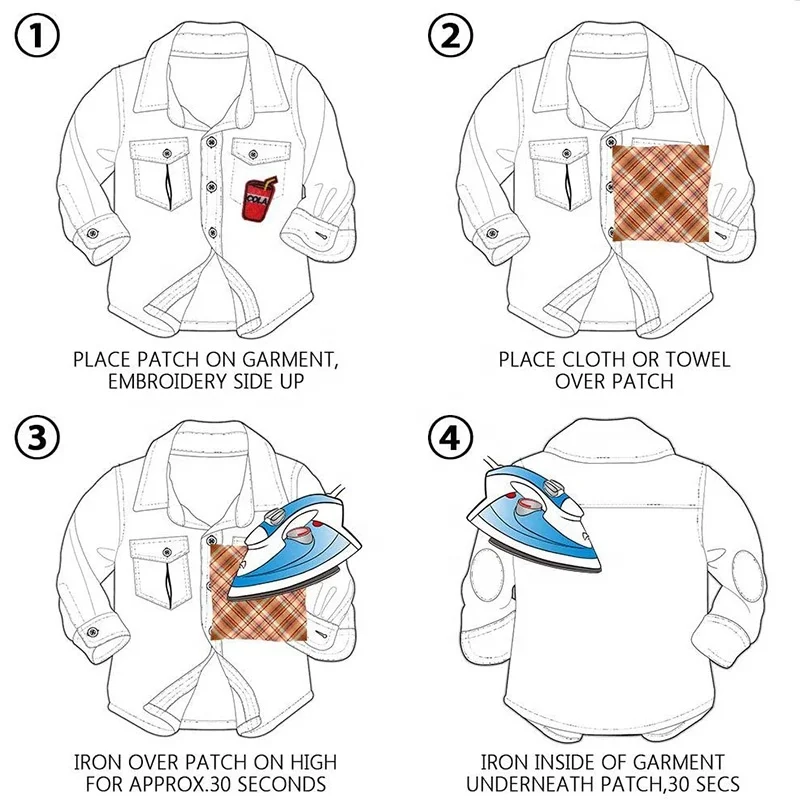 ①
COLA
PLACE PATCH ON GARMENT, EMBROIDERY SIDE UP

②
PLACE CLOTH OR TOWEL OVER PATCH

③
IRON OVER PATCH ON HIGH FOR APPROX.30 SECONDS

④
IRON INSIDE OF GARMENT UNDERNEATH PATCH,30 SECS