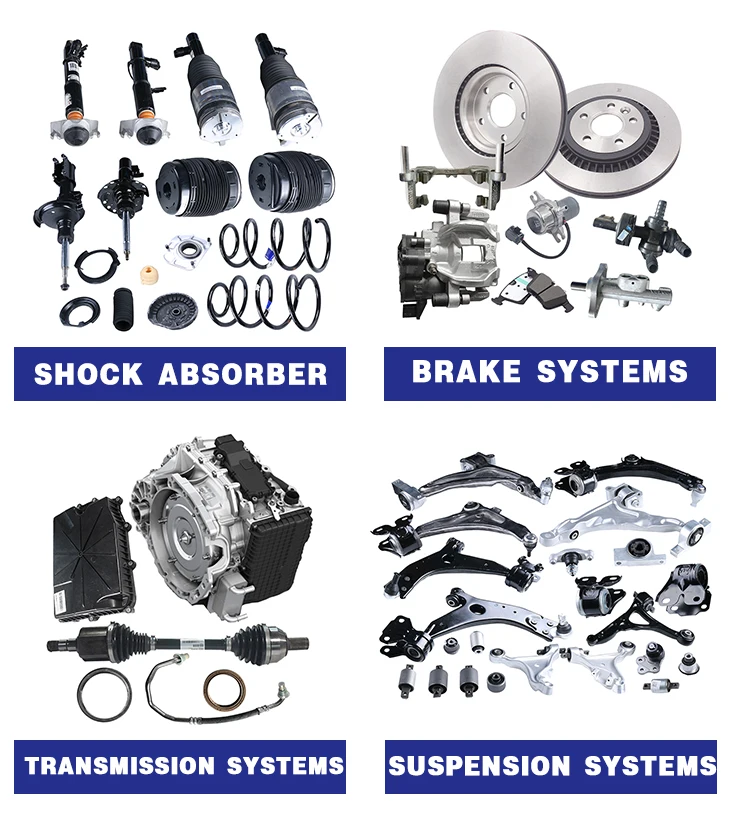 SHOCK ABSORBER

BRAKE SYSTEMS

TRANSMISSION SYSTEMS

SUSPENSION SYSTEMS