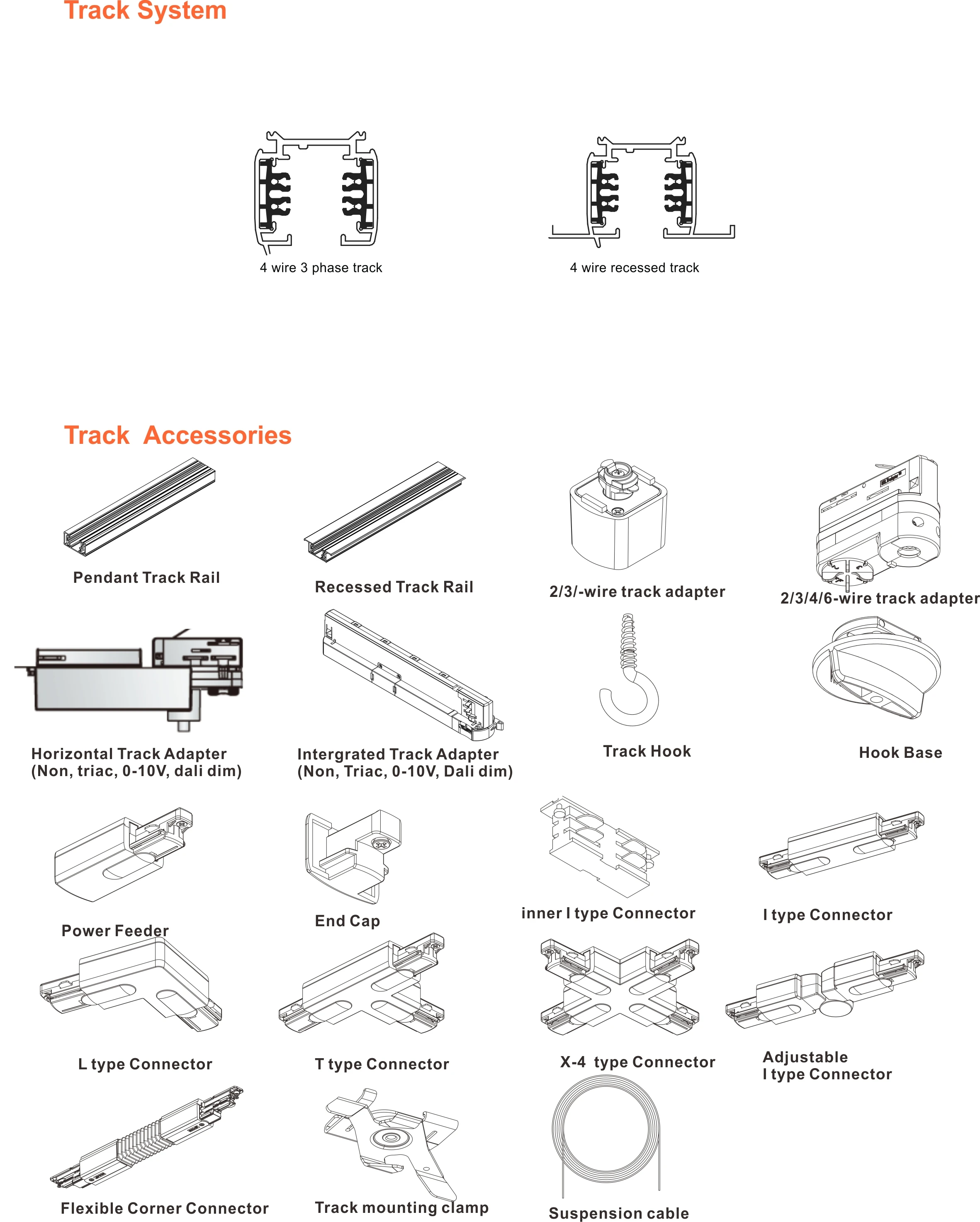 Track System

4 wire 3 phase track

4 wire recessed track

Track Accessories

Pendant Track Rail

Recessed Track Rail

2/3/-wire track adapter

2/3/4/6-wire track adapter

Horizontal Track Adapter
(Non, triac, 0-10V, dali dim)

Intergrated Track Adapter
(Non, Triac, 0-10V, Dali dim)

Track Hook

Hook Base

Power Feeder

End Cap

inner I type Connector

I type Connector

L type Connector

T type Connector

X-4 type Connector

Adjustable
I type Connector

Flexible Corner Connector

Track mounting clamp

Suspension cable