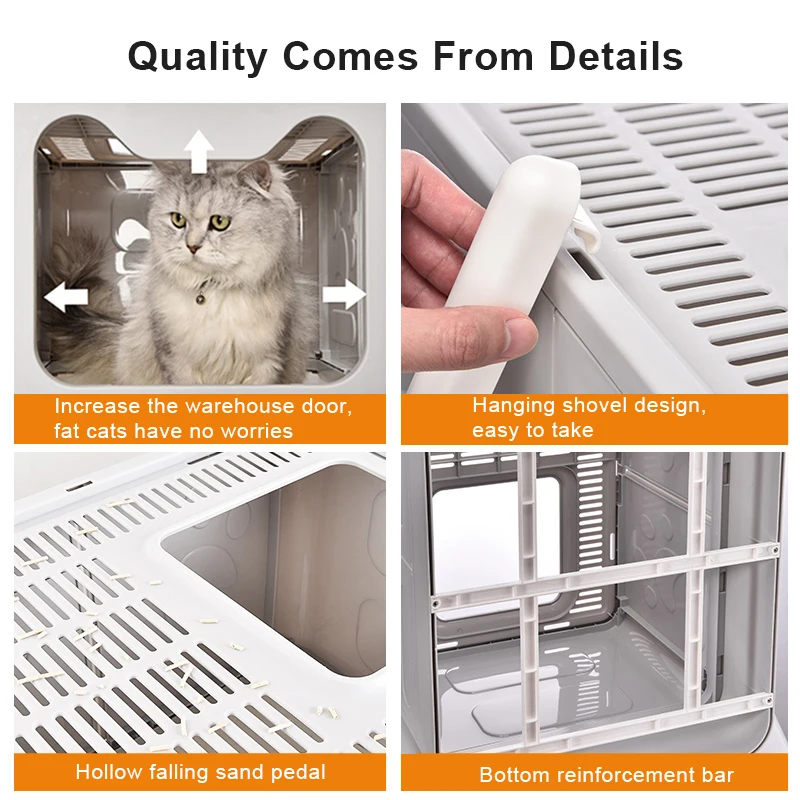 Quality Comes From Details

Increase the warehouse door, fat cats have no worries

Hanging shovel design, easy to take

Hollow falling sand pedal

Bottom reinforcement bar