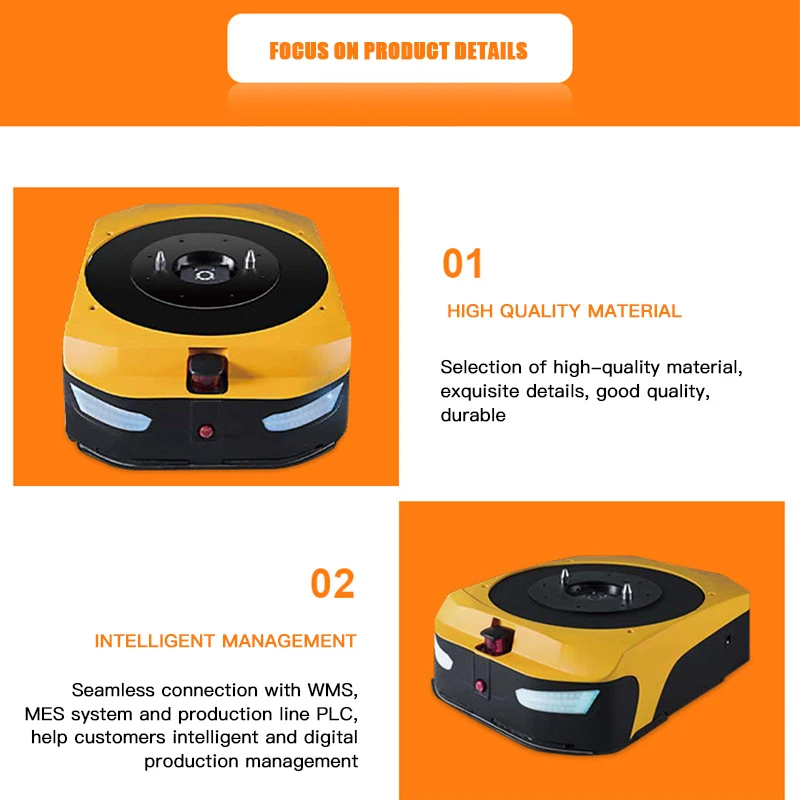 FOCUS ON PRODUCT DETAILS

01

HIGH QUALITY MATERIAL

Selection of high-quality material, exquisite details, good quality, durable

02

INTELLIGENT MANAGEMENT

Seamless connection with WMS, MES system and production line PLC, help customers intelligent and digital production management