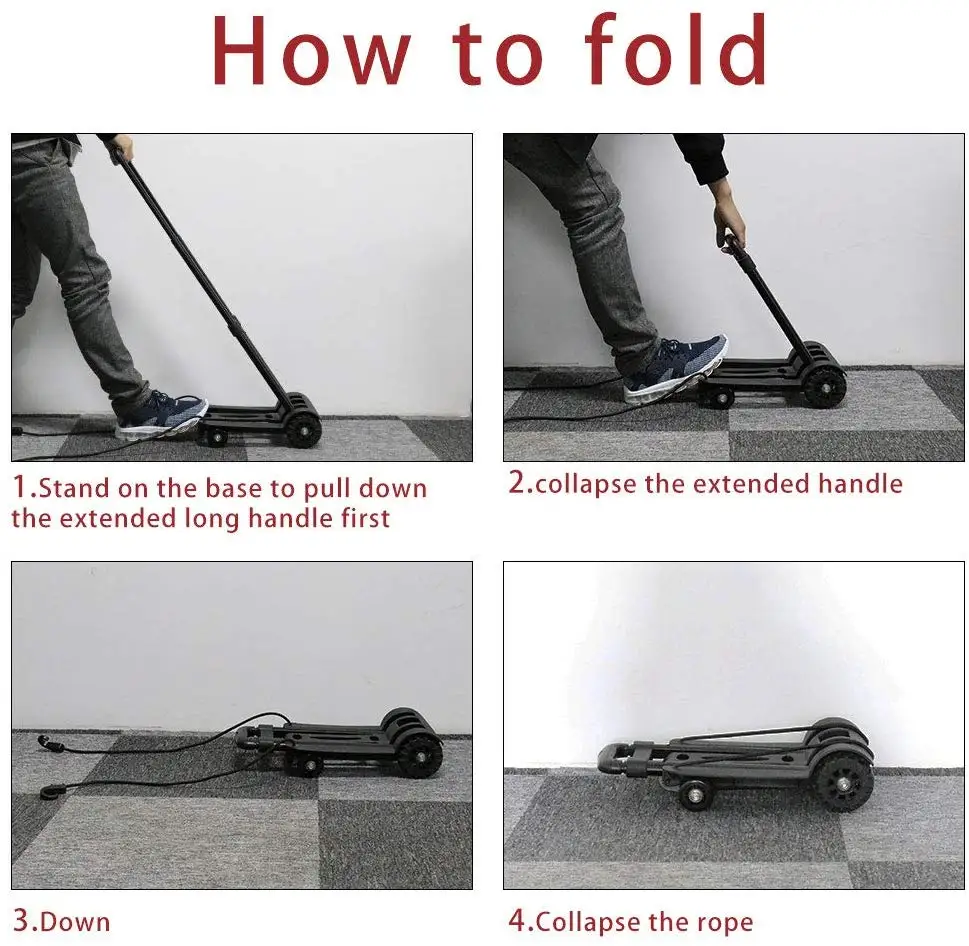 How to fold

1.Stand on the base to pull down the extended long handle first

2.collapse the extended handle

3.Down

4.Collapse the rope